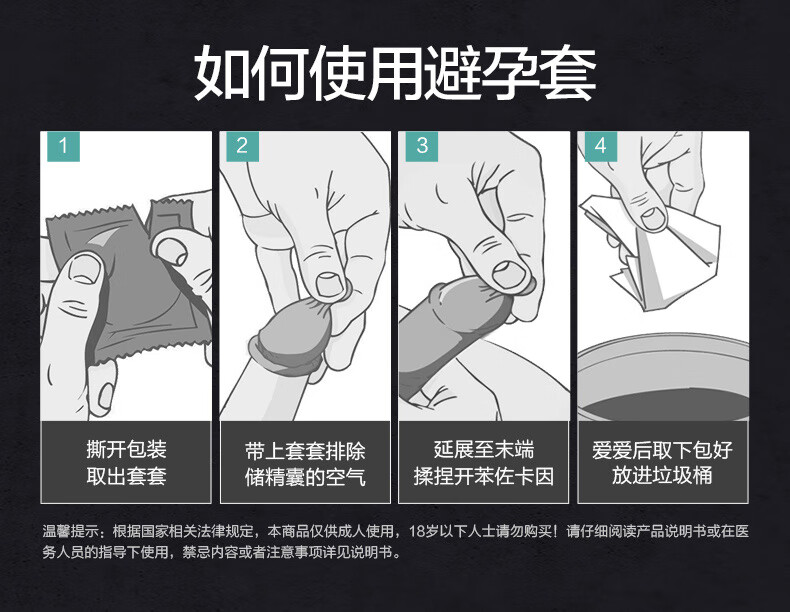 如何使用避孕套

1
撕开包装
取出套套

2
带上套套排除
储精囊的空气

3
延展至末端
揉捏开苯佐卡因

4
爱爱后取下包好
放进垃圾桶

温馨提示：根据国家相关法律规定，本商品仅供成人使用，18岁以下人士请勿购买！请仔细阅读产品说明书或在医务人员的指导下使用，禁忌内容或者注意事项详见说明书。