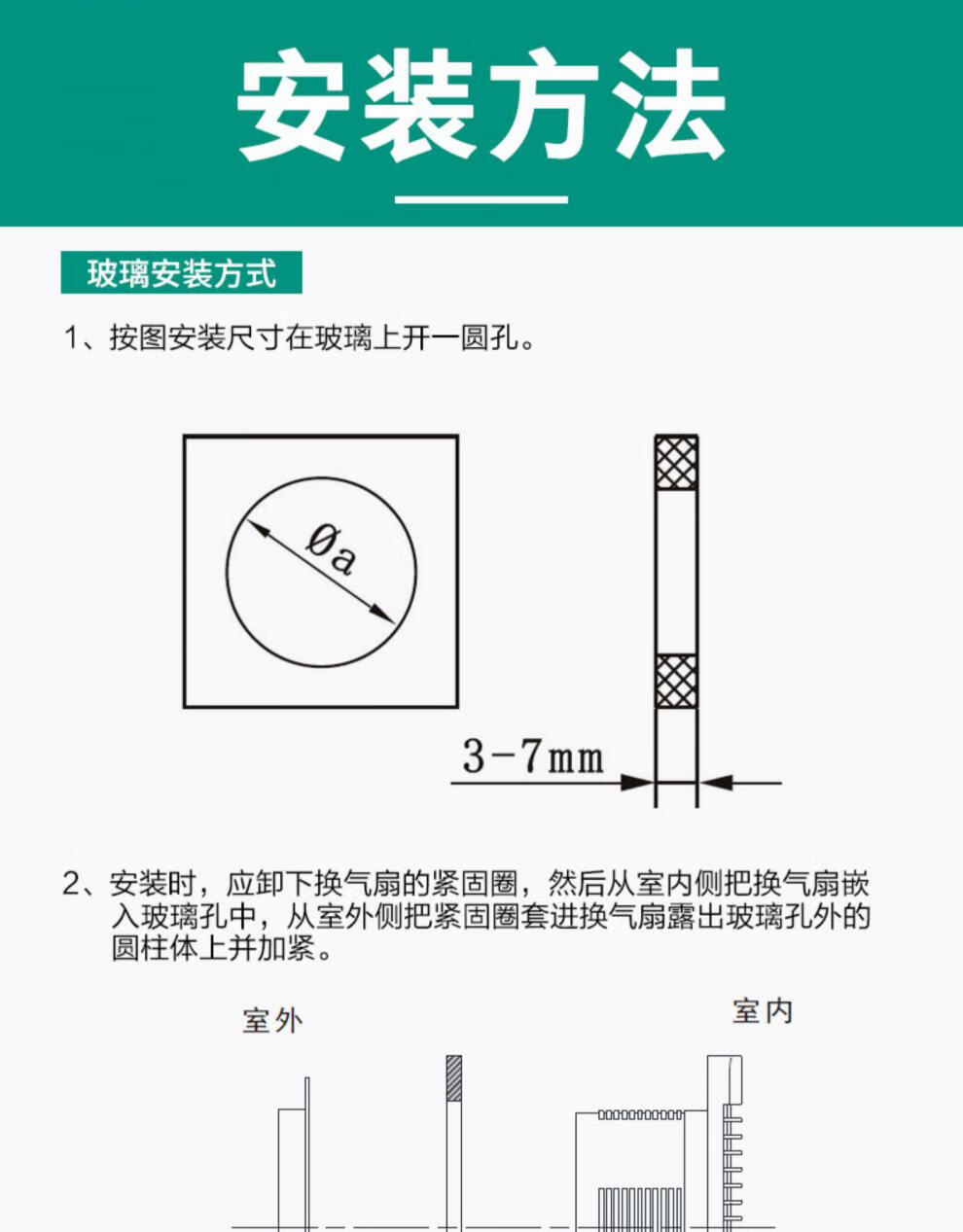 安装方法

玻璃安装方式

1、按图安装尺寸在玻璃上开一圆孔。

Øa

3-7mm

2、安装时，应卸下换气扇的紧固圈，然后从室内侧把换气扇嵌入玻璃孔中，从室外侧把紧固圈套进换气扇露出玻璃孔外的圆柱体上并加紧。

室外

室内