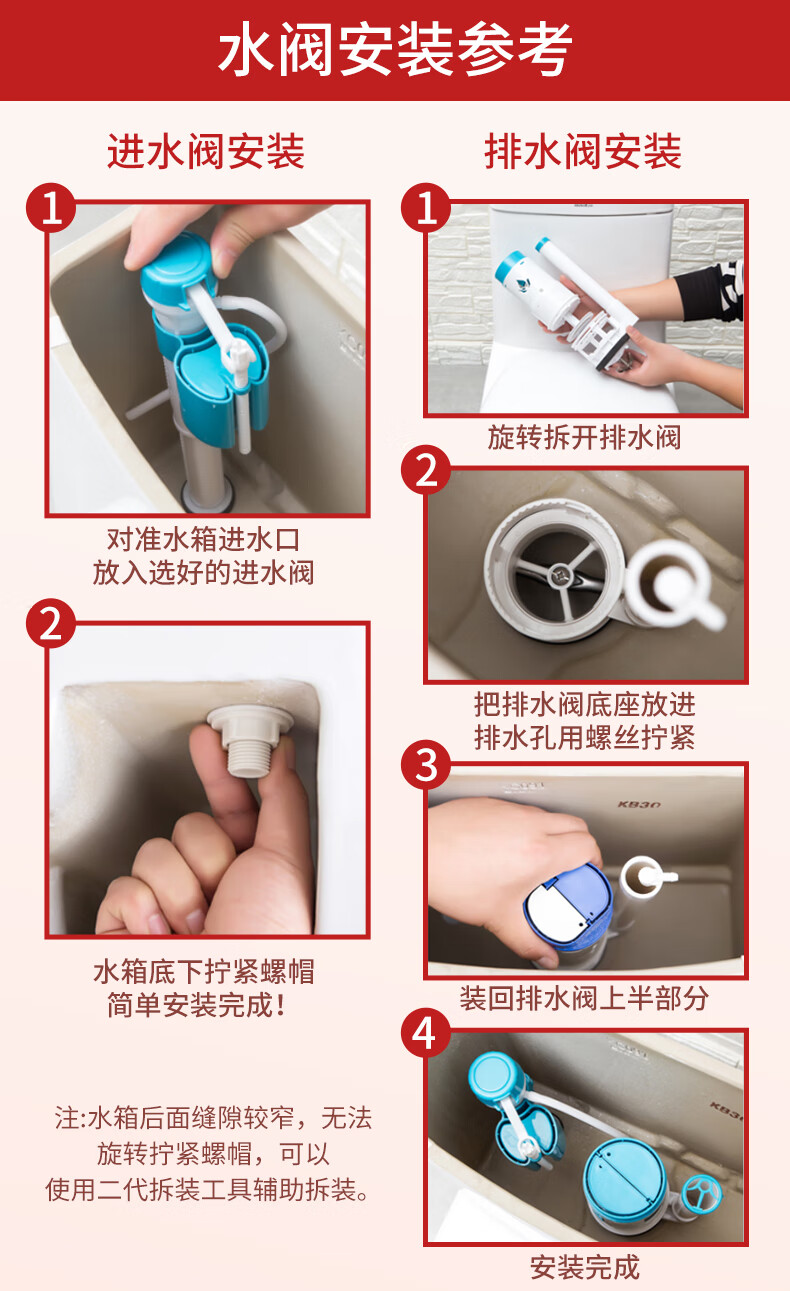 水阀安装参考

进水阀安装

1

对准水箱进水口
放入选好的进水阀

2

水箱底下拧紧螺帽
简单安装完成！

注:水箱后面缝隙较窄，无法旋转拧紧螺帽，可以使用二代拆装工具辅助拆装。

排水阀安装

1

旋转拆开排水阀

2

把排水阀底座放进
排水孔用螺丝拧紧

3

K830

装回排水阀上半部分

4

K83

安装完成