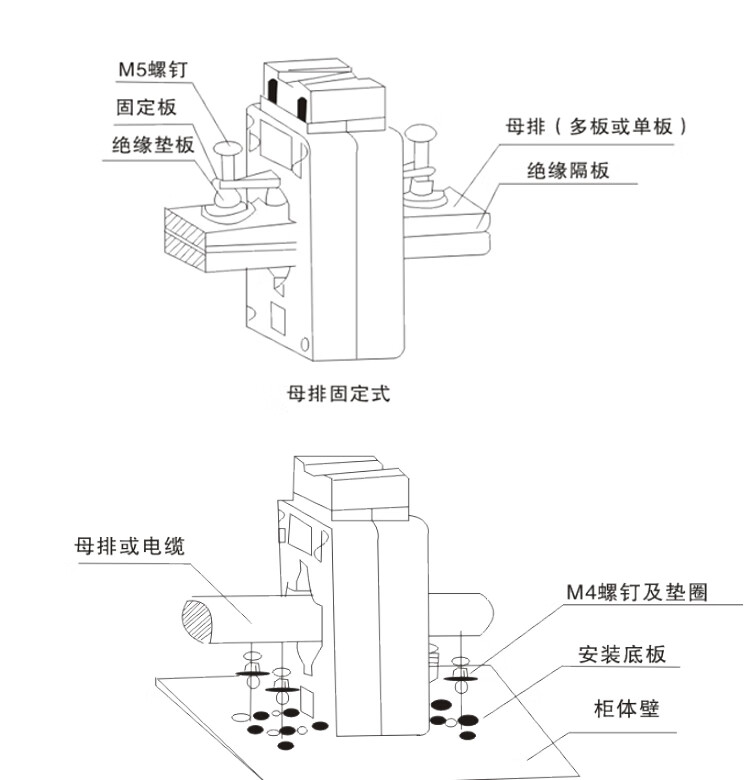 M5螺钉

固定板

绝缘垫板

母排（多板或单板）

绝缘隔板

母排固定式

母排或电缆

M4螺钉及垫圈

安装底板

柜体壁