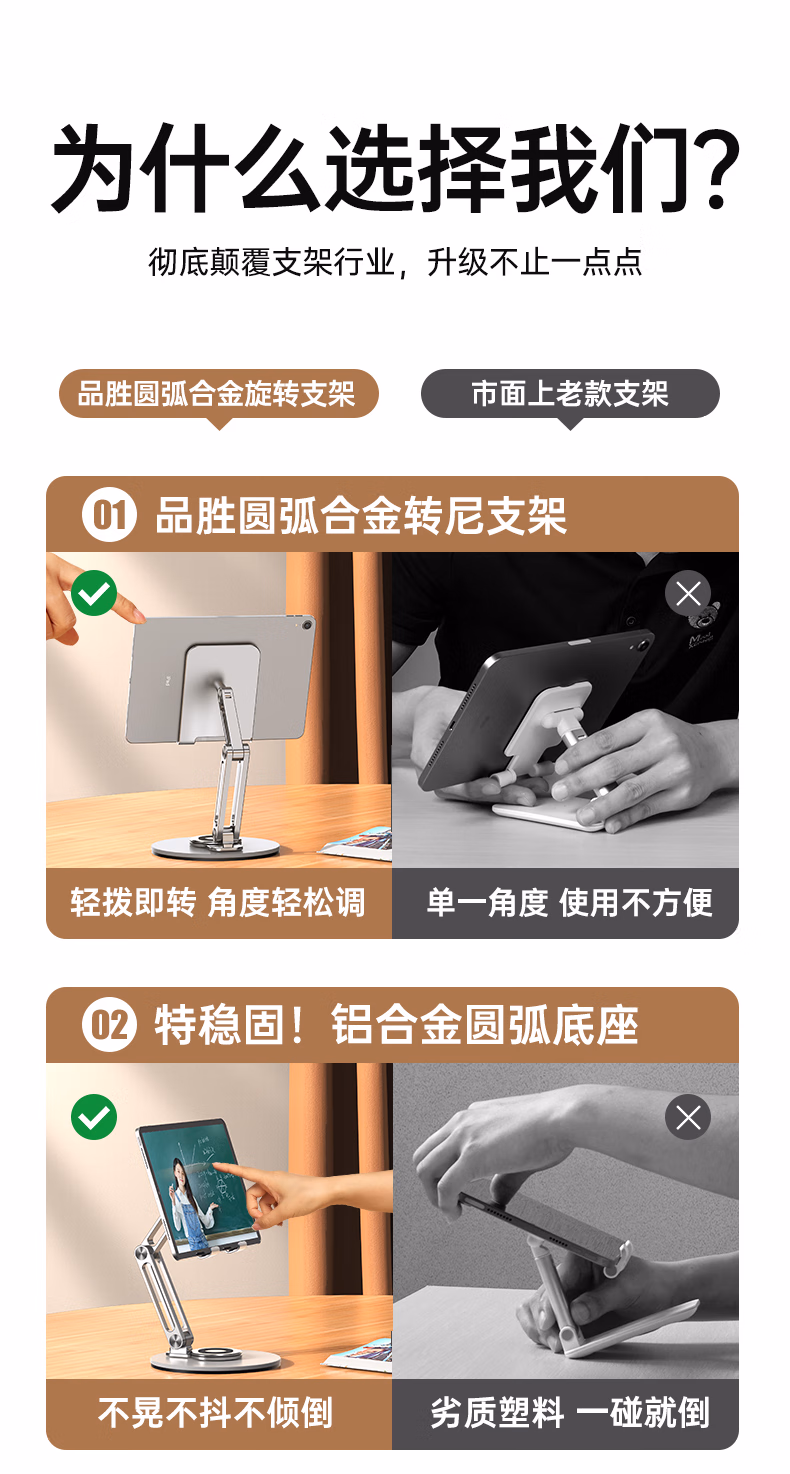 为什么选择我们?

彻底颠覆支架行业，升级不止一点点

品胜圆弧合金旋转支架

市面上老款支架

01 品胜圆弧合金转尼支架

轻拨即转 角度轻松调

单一角度 使用不方便

02 特稳固！铝合金圆弧底座

不晃不抖不倾倒

劣质塑料 一碰就倒