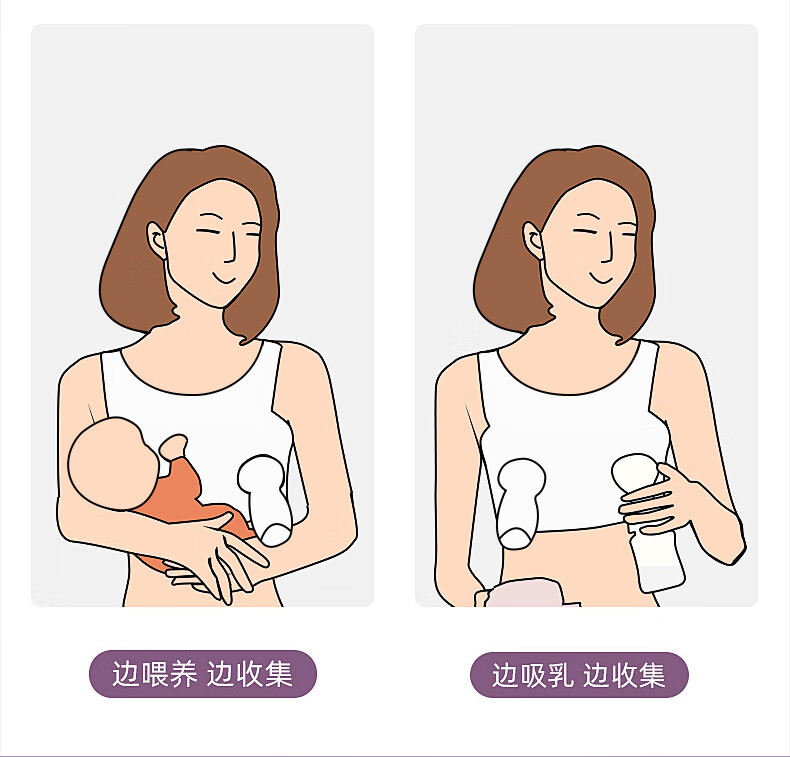 边喂养 边收集

边吸乳 边收集