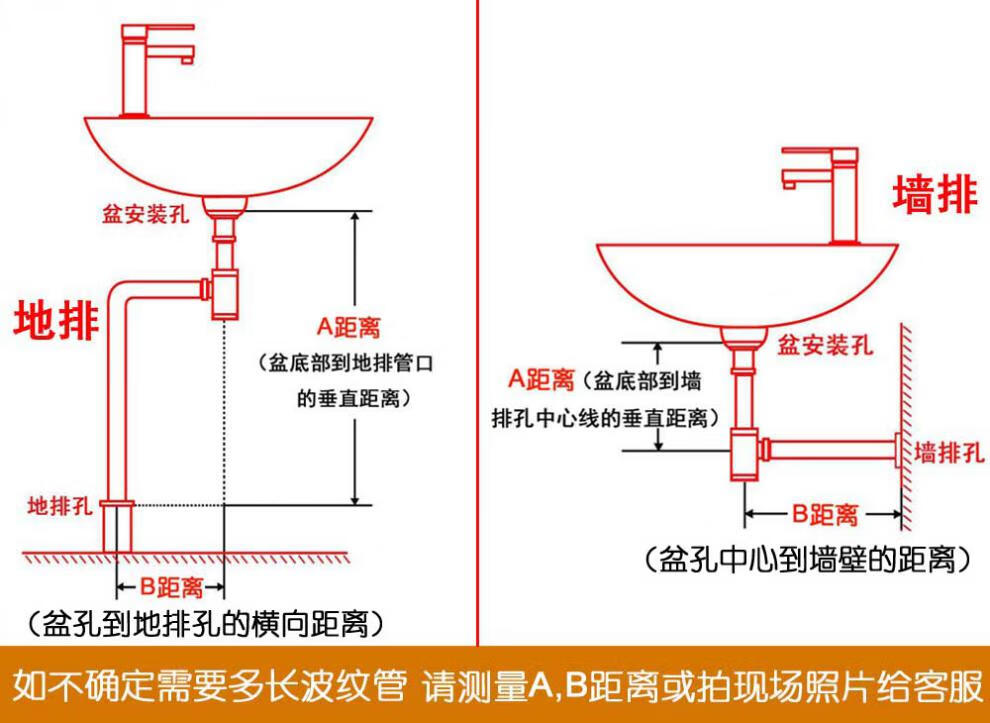 盆安装孔

地排

A距离
（盆底部到地排管口的垂直距离）

地排孔

B距离
（盆孔到地排孔的横向距离）

墙排

盆安装孔

A距离（盆底部到墙排孔中心线的垂直距离）

墙排孔

B距离
（盆孔中心到墙壁的距离）

如不确定需要多长波纹管 请测量A,B距离或拍现场照片给客服