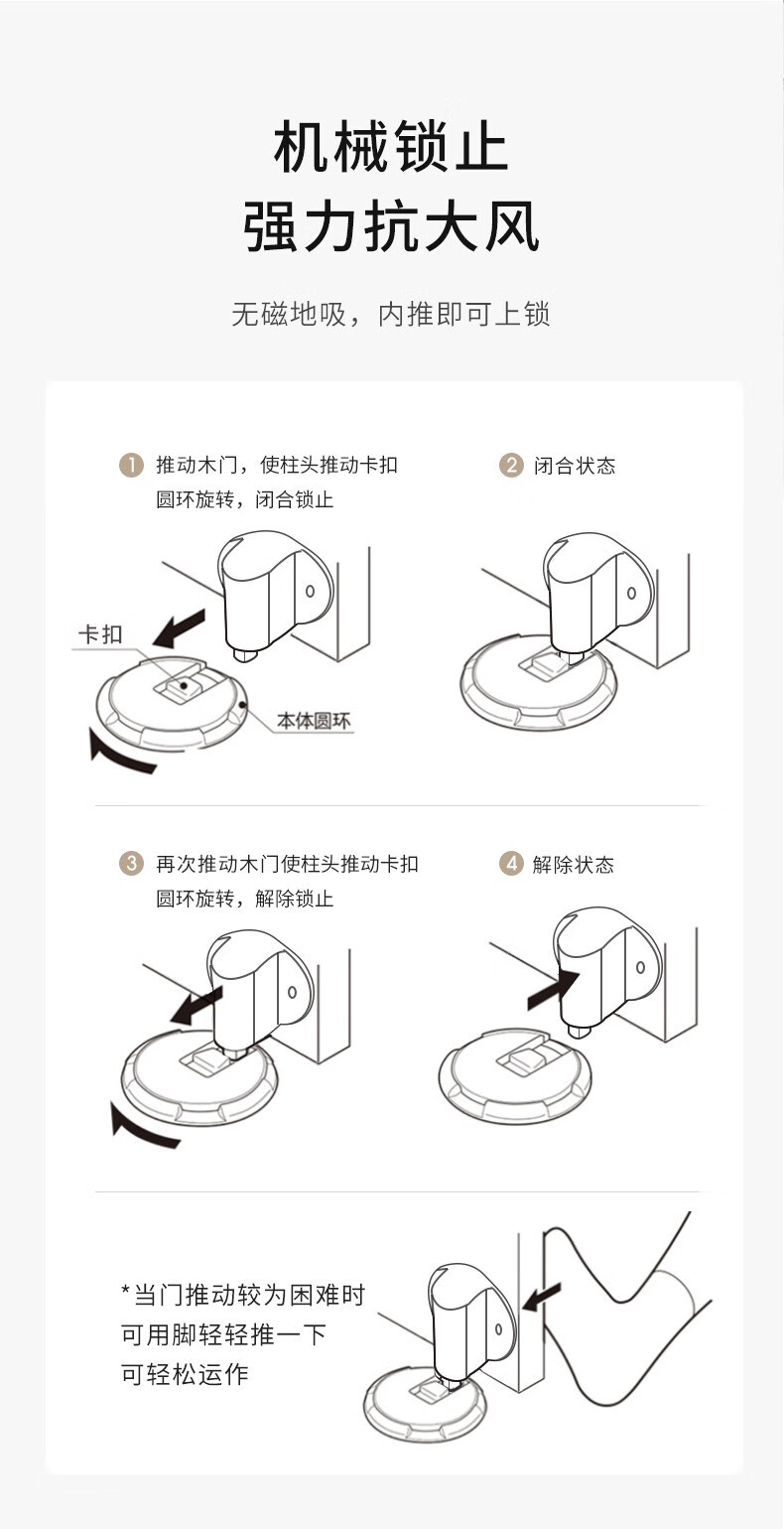 机械锁止
强力抗大风

无磁地吸，内推即可上锁

1 推动木门，使柱头推动卡扣圆环旋转，闭合锁止

卡扣

本体圆环

2 闭合状态

3 再次推动木门使柱头推动卡扣圆环旋转，解除锁止

4 解除状态

*当门推动较为困难时
可用脚轻轻推一下
可轻松运作