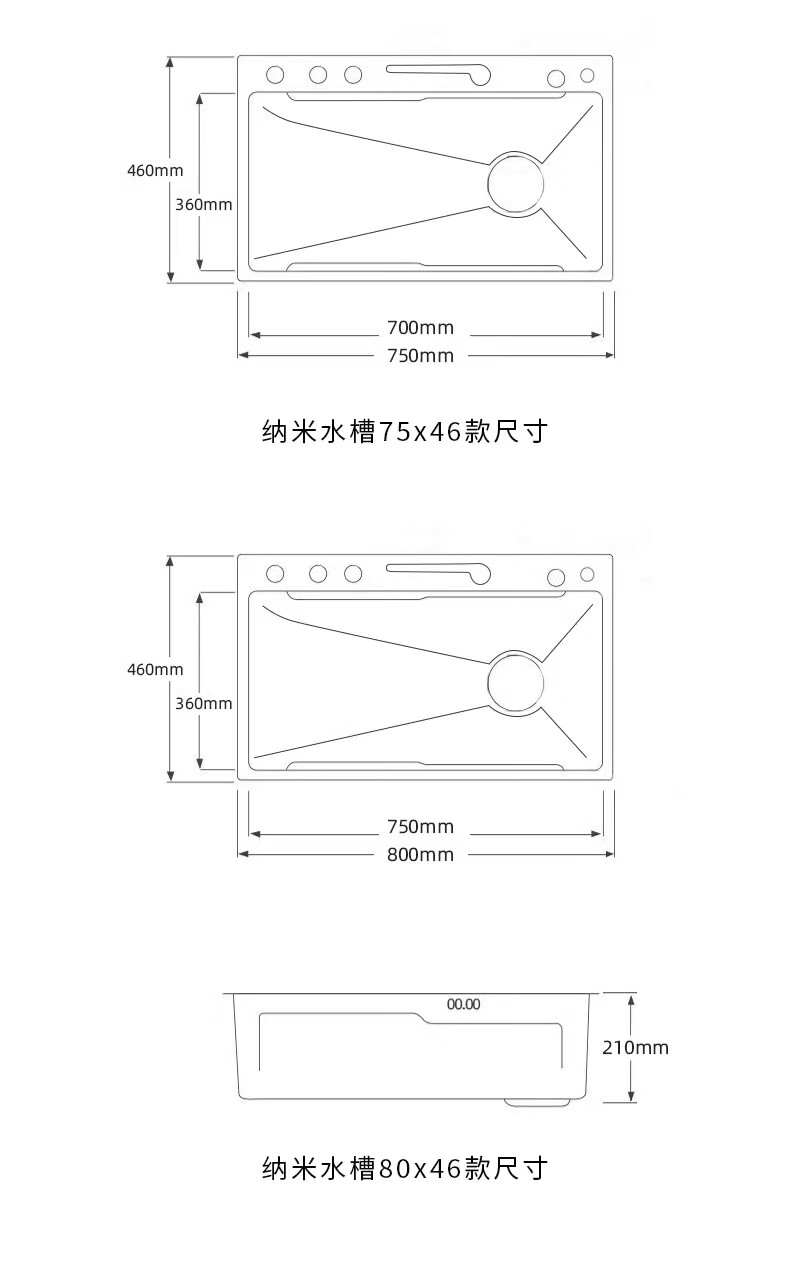 460mm
360mm
700mm
750mm

纳米水槽75x46款尺寸

460mm
360mm
750mm
800mm

00.00
210mm

纳米水槽80x46款尺寸