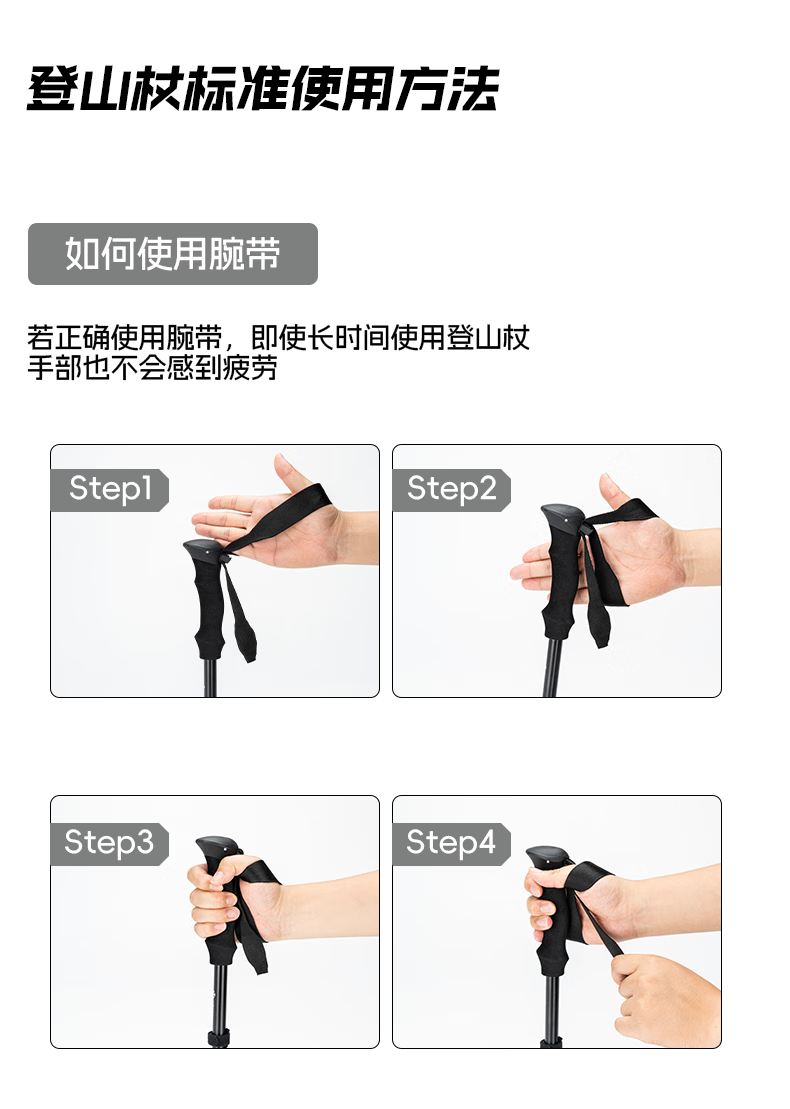 登山杖标准使用方法

如何使用腕带

若正确使用腕带，即使长时间使用登山杖手部也不会感到疲劳

Step1

Step2

Step3

Step4