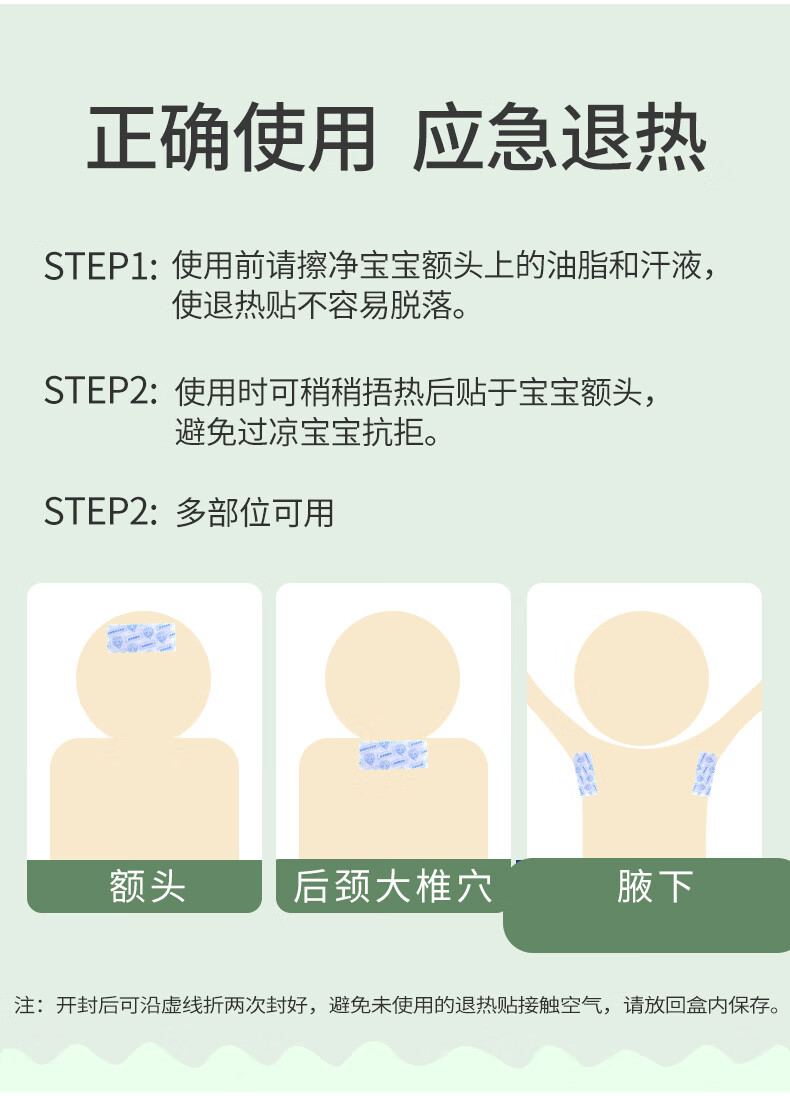 正确使用 应急退热

STEP1: 使用前请擦净宝宝额头上的油脂和汗液，使退热贴不容易脱落。

STEP2: 使用时可稍稍捂热后贴于宝宝额头，避免过凉宝宝抗拒。

STEP2: 多部位可用

额头

后颈大椎穴

腋下

注：开封后可沿虚线折两次封好，避免未使用的退热贴接触空气，请放回盒内保存。