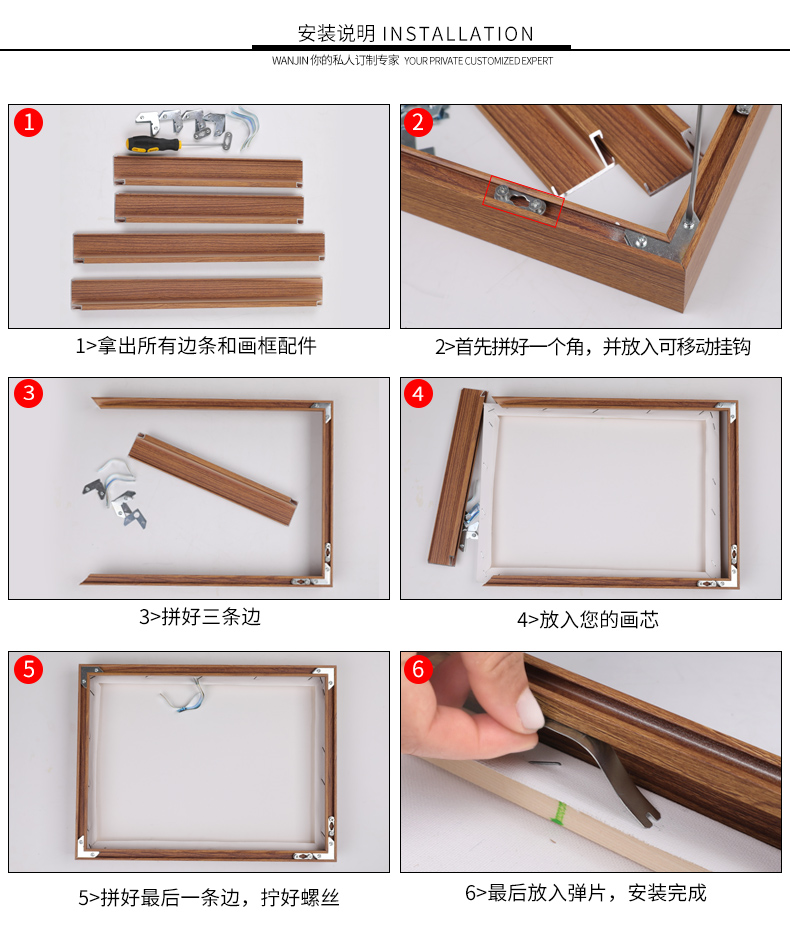 安装说明 INSTALLATION

WANJIN 你的私人订制专家 YOUR PRIVATE CUSTOMIZED EXPERT

1

1>拿出所有边条和画框配件

2

2>首先拼好一个角，并放入可移动挂钩

3

3>拼好三条边

4

4>放入您的画芯

5

5>拼好最后一条边，拧好螺丝

6

6>最后放入弹片，安装完成