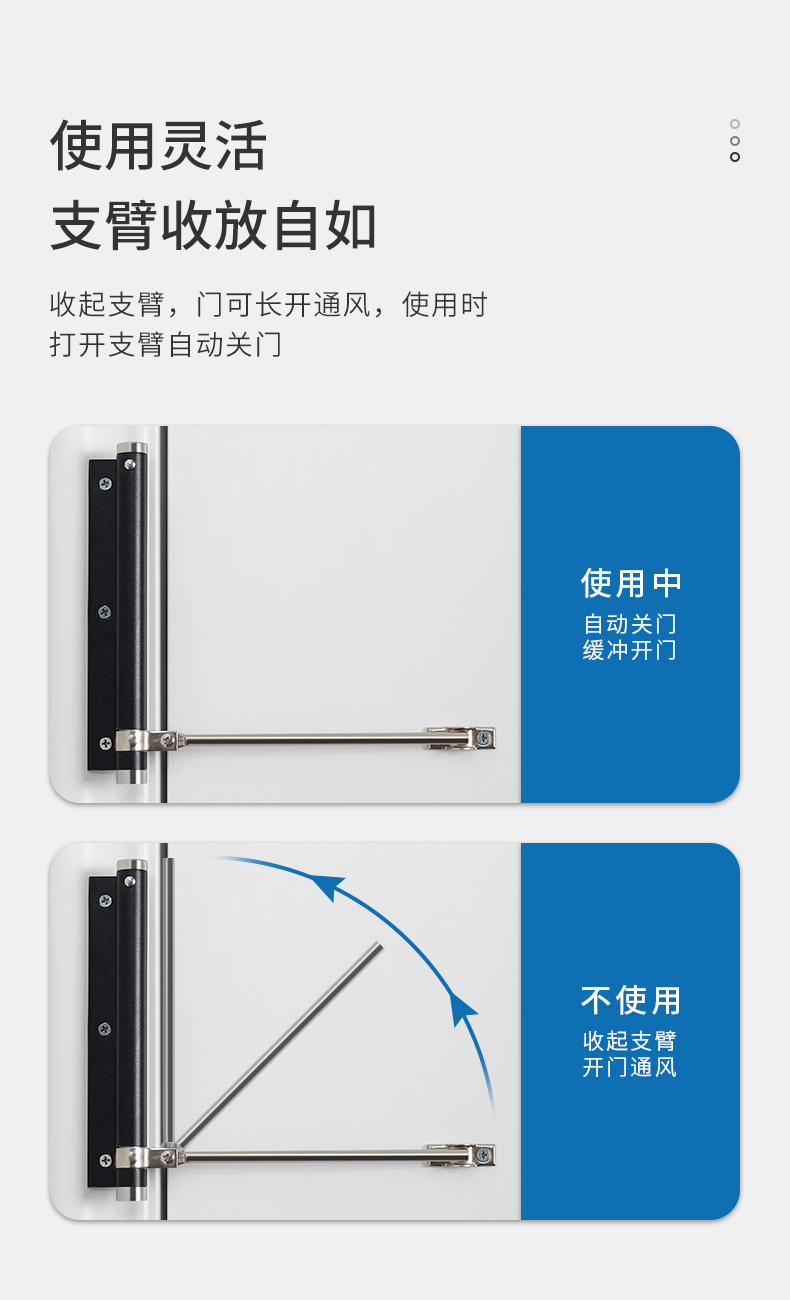 使用灵活
支臂收放自如

收起支臂，门可长开通风，使用时打开支臂自动关门

使用中
自动关门
缓冲开门

不使用
收起支臂
开门通风