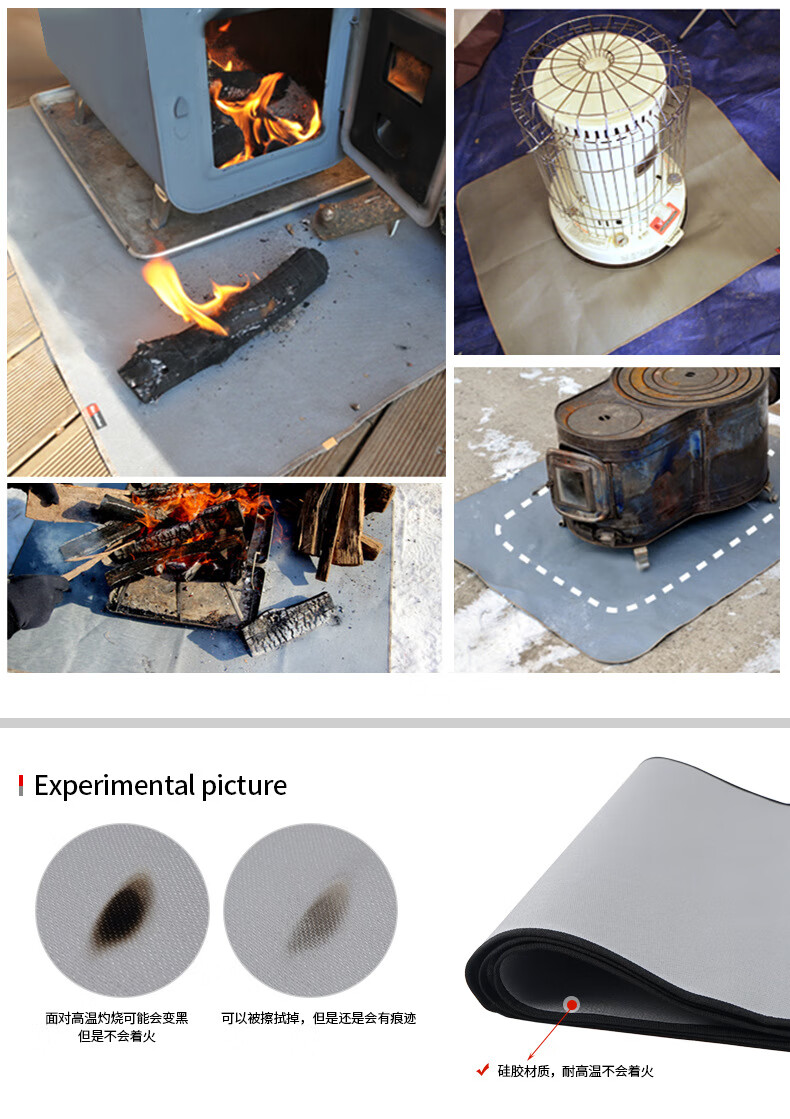 Experimental picture

面对高温灼烧可能会变黑
但是不会着火

可以被擦拭掉，但是还是会有痕迹

硅胶材质，耐高温不会着火