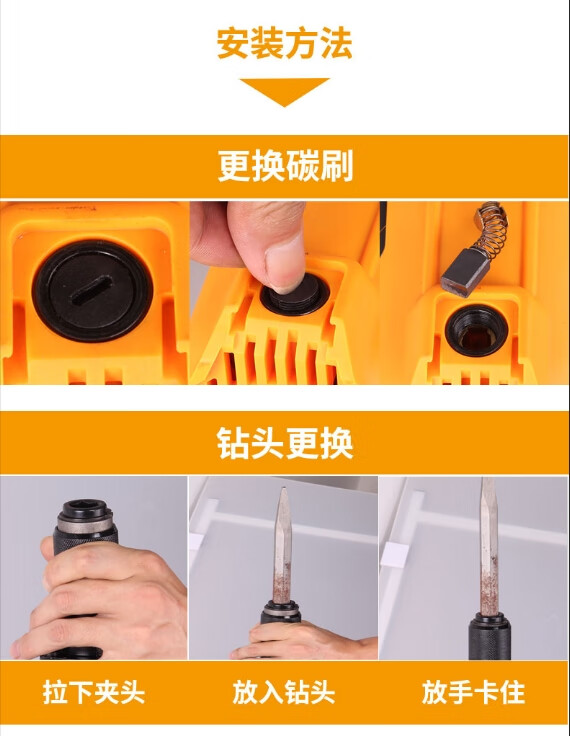 安装方法

更换碳刷

钻头更换

拉下夹头

放入钻头

放手卡住