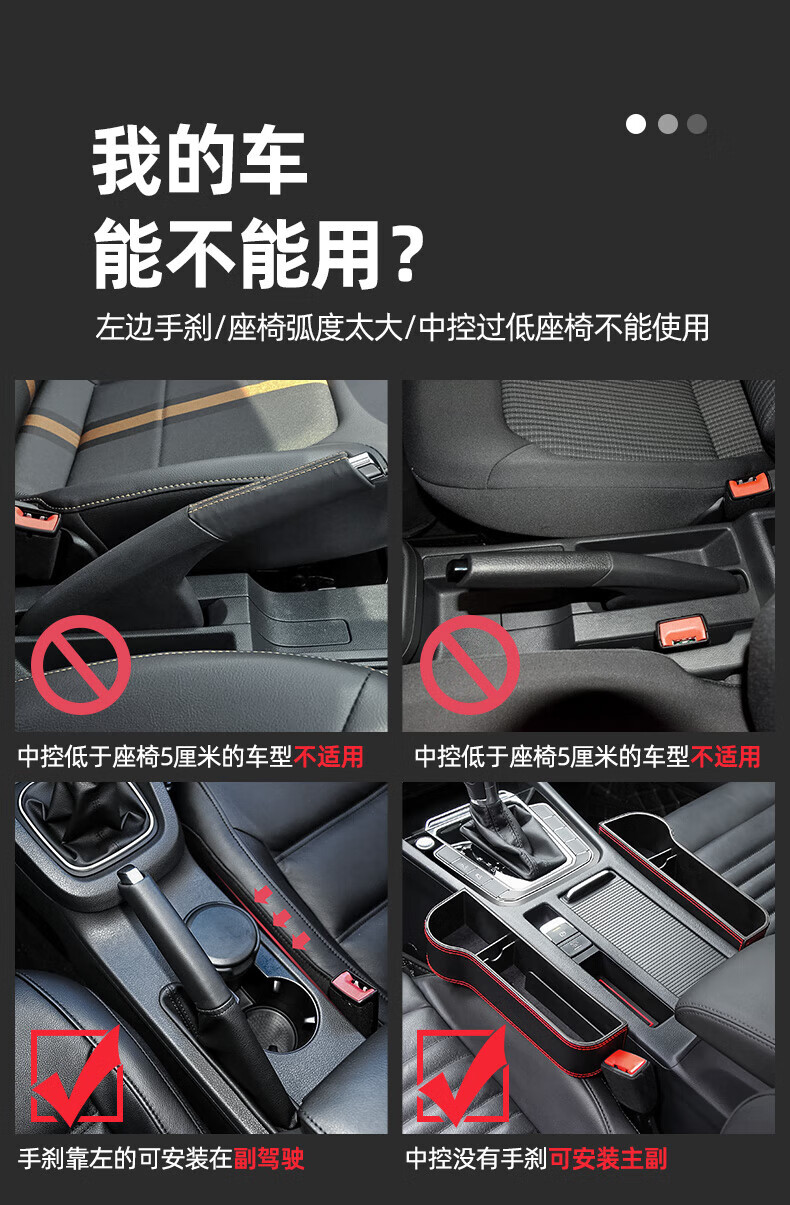 我的车
能不能用？

左边手刹/座椅弧度太大/中控过低座椅不能使用

中控低于座椅5厘米的车型不适用

中控低于座椅5厘米的车型不适用

手刹靠左的可安装在副驾驶

中控没有手刹可安装主副