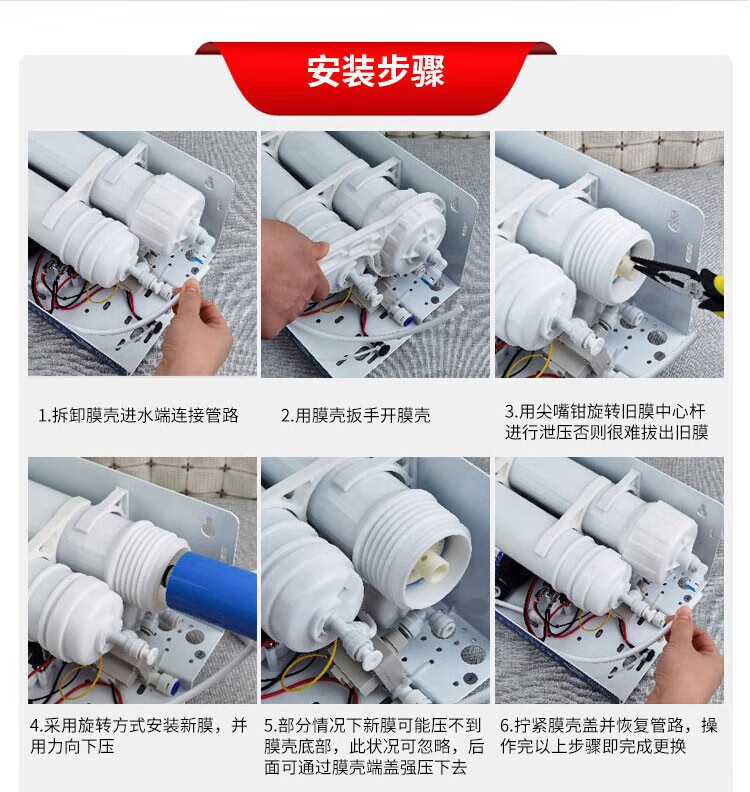 安装步骤

1.拆卸膜壳进水端连接管路

2.用膜壳扳手开膜壳

3.用尖嘴钳旋转旧膜中心杆进行泄压否则很难拔出旧膜

4.采用旋转方式安装新膜，并用力向下压

5.部分情况下新膜可能压不到膜壳底部，此状况可忽略，后面可通过膜壳端盖强压下去

6.拧紧膜壳盖并恢复管路，操作完以上步骤即完成更换