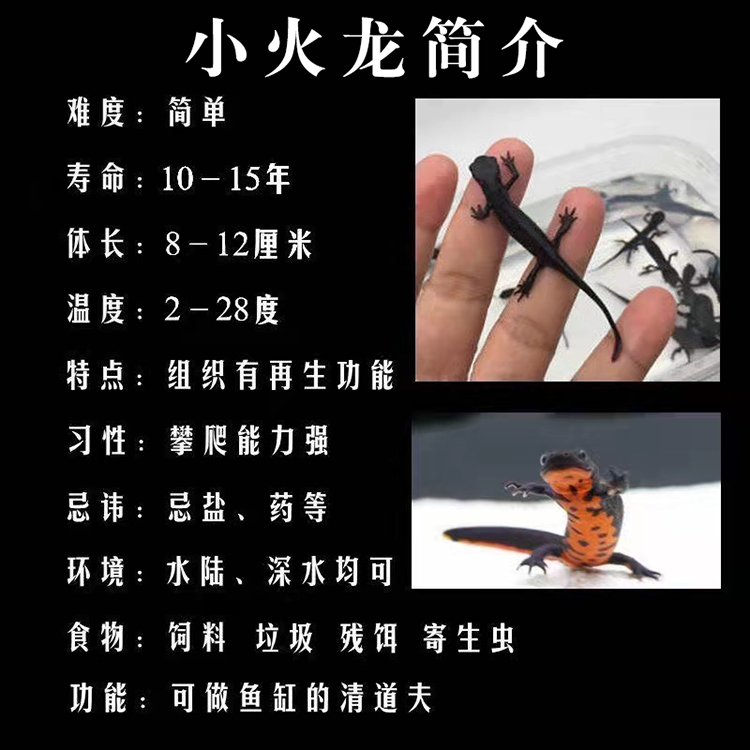 小火龙简介

难度：简单

寿命：10－15年

体长：8－12厘米

温度：2－28度

特点：组织有再生功能

习性：攀爬能力强

忌讳：忌盐、药等

环境：水陆、深水均可

食物：饲料 垃圾 残饵 寄生虫

功能：可做鱼缸的清道夫