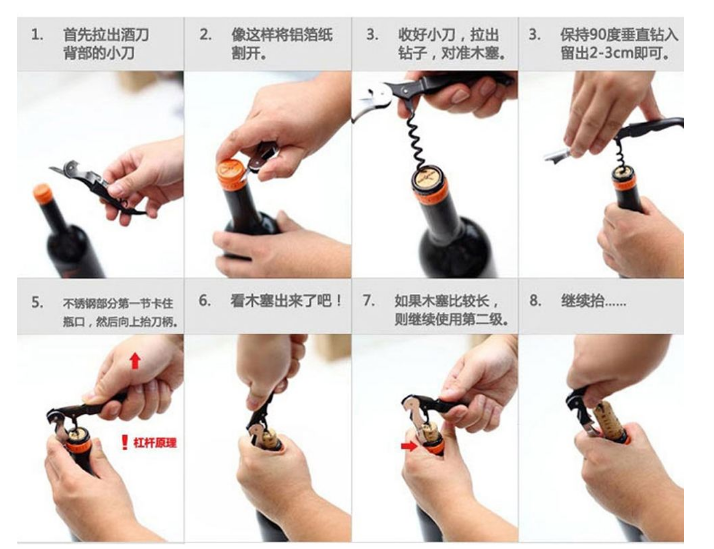 1. 首先拉出酒刀背部的小刀

2. 像这样将铝箔纸割开。

3. 收好小刀，拉出钻子，对准木塞。

3. 保持90度垂直钻入留出2-3cm即可。

5. 不锈钢部分第一节卡住瓶口，然后向上抬刀柄。

! 杠杆原理

6. 看木塞出来了吧！

7. 如果木塞比较长，则继续使用第二级。

8. 继续抬......