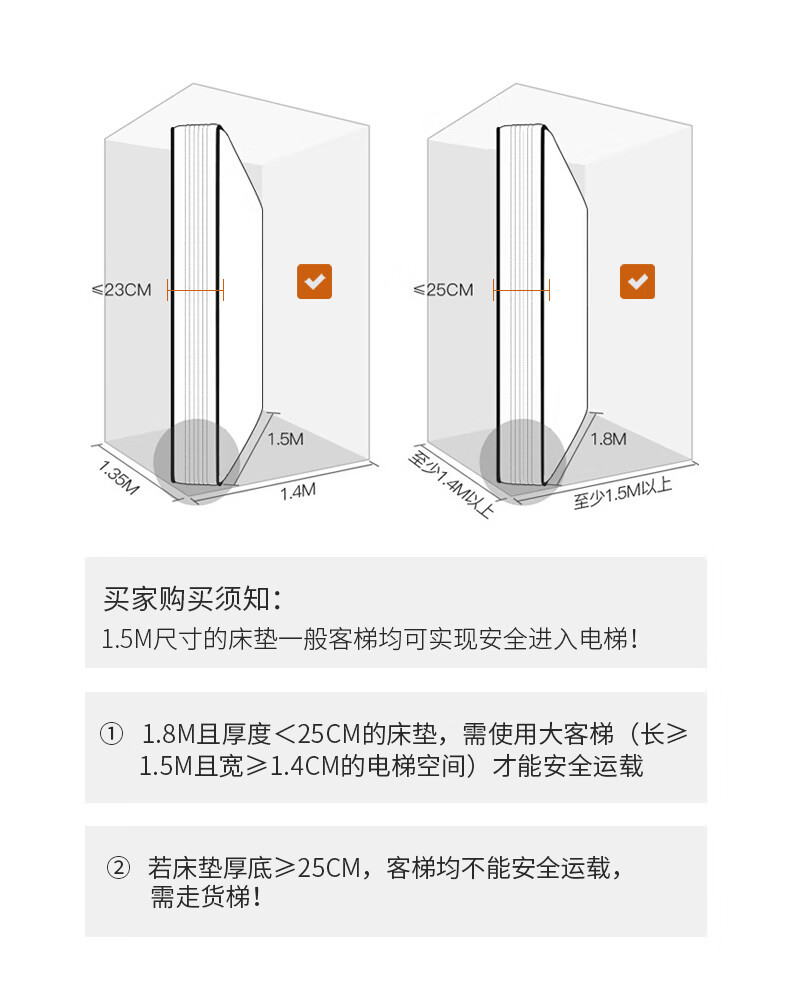 ≤23CM

1.5M

1.35M

1.4M

≤25CM

1.8M

至少1.4M以上

至少1.5M以上

买家购买须知：

1.5M尺寸的床垫一般客梯均可实现安全进入电梯！

① 1.8M且厚度＜25CM的床垫，需使用大客梯（长≥1.5M且宽≥1.4CM的电梯空间）才能安全运载

② 若床垫厚底≥25CM，客梯均不能安全运载，需走货梯！