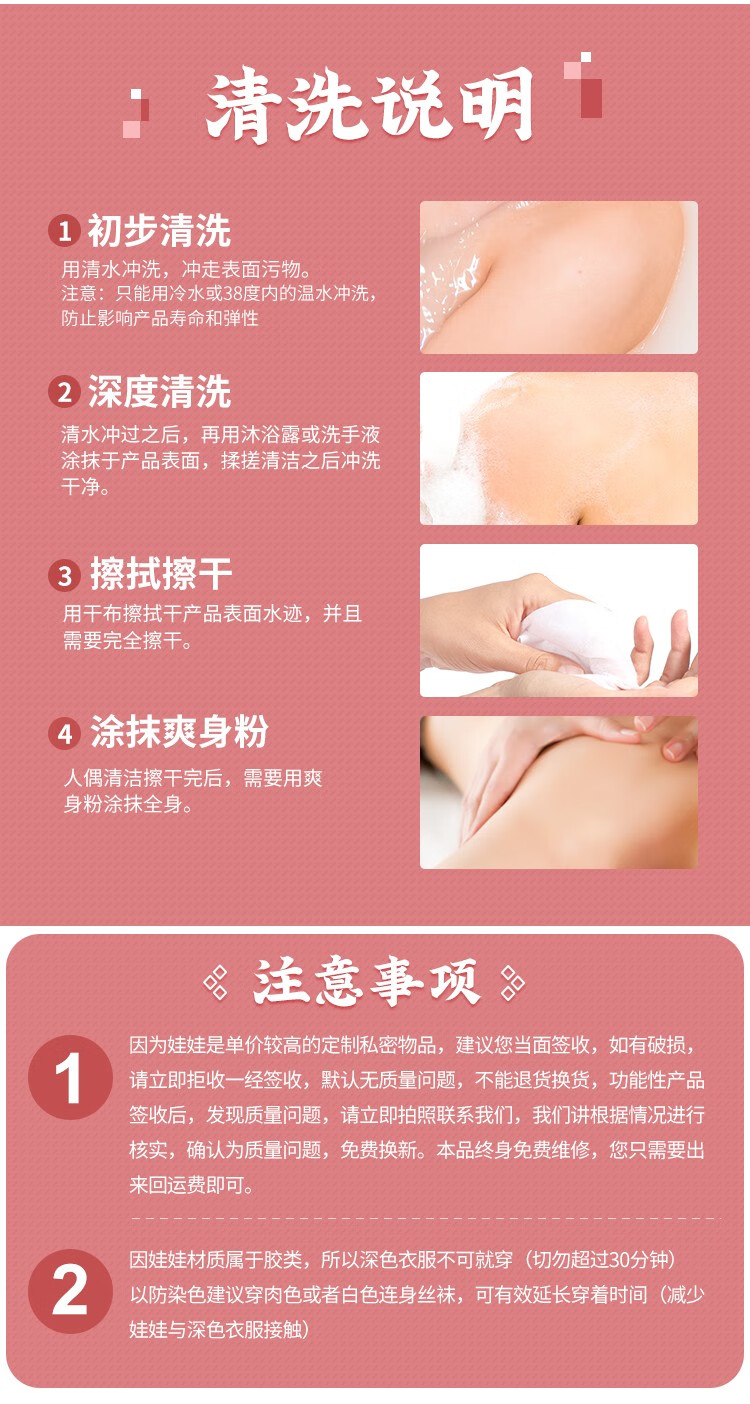 清洗说明

1 初步清洗
用清水冲洗，冲走表面污物。
注意：只能用冷水或38度内的温水冲洗，防止影响产品寿命和弹性

2 深度清洗
清水冲过之后，再用沐浴露或洗手液涂抹于产品表面，揉搓清洁之后冲洗干净。

3 擦拭擦干
用干布擦拭干产品表面水迹，并且需要完全擦干。

4 涂抹爽身粉
人偶清洁擦干完后，需要用爽身粉涂抹全身。

注意事项

1
因为娃娃是单价较高的定制私密物品，建议您当面签收，如有破损，请立即拒收一经签收，默认无质量问题，不能退货换货，功能性产品签收后，发现质量问题，请立即拍照联系我们，我们讲根据情况进行核实，确认为质量问题，免费换新。本品终身免费维修，您只需要出来回运费即可。

2
因娃娃材质属于胶类，所以深色衣服不可就穿（切勿超过30分钟）以防染色建议穿肉色或者白色连身丝袜，可有效延长穿着时间（减少娃娃与深色衣服接触）