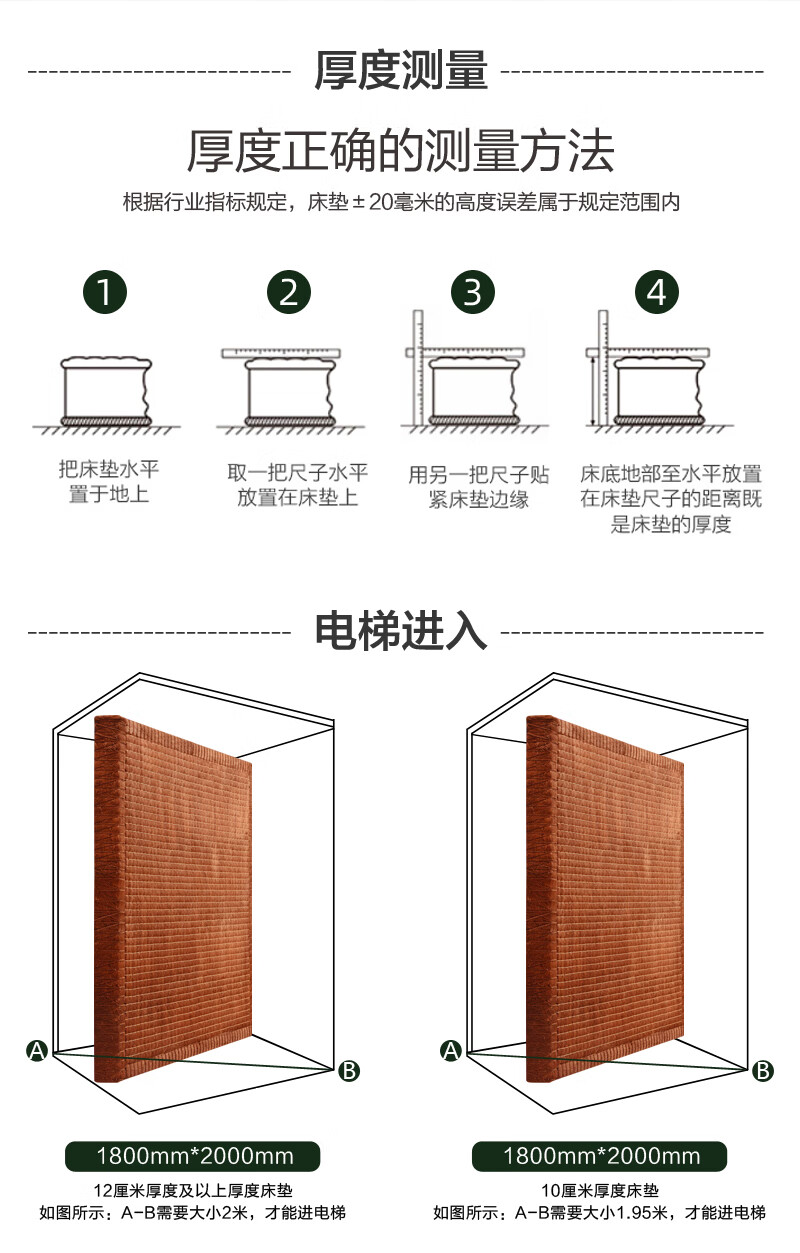 厚度测量

厚度正确的测量方法

根据行业指标规定，床垫±20毫米的高度误差属于规定范围内

1
把床垫水平置于地上

2
取一把尺子水平放置在床垫上

3
用另一把尺子贴紧床垫边缘

4
床底地部至水平放置在床垫尺子的距离既是床垫的厚度

电梯进入

A
B
1800mm*2000mm
12厘米厚度及以上厚度床垫
如图所示：A-B需要大小2米，才能进电梯

A
B
1800mm*2000mm
10厘米厚度床垫
如图所示：A-B需要大小1.95米，才能进电梯