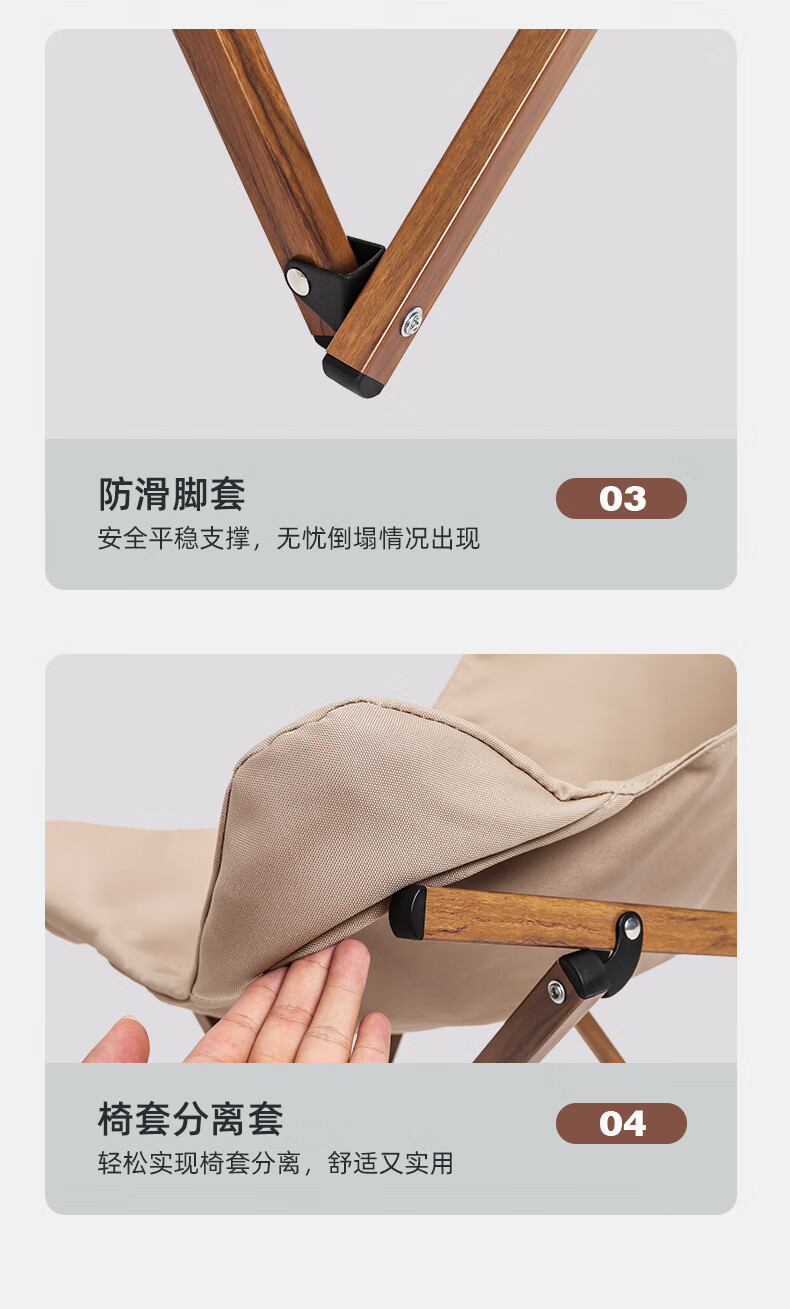 防滑脚套

03

安全平稳支撑，无忧倒塌情况出现

椅套分离套

04

轻松实现椅套分离，舒适又实用