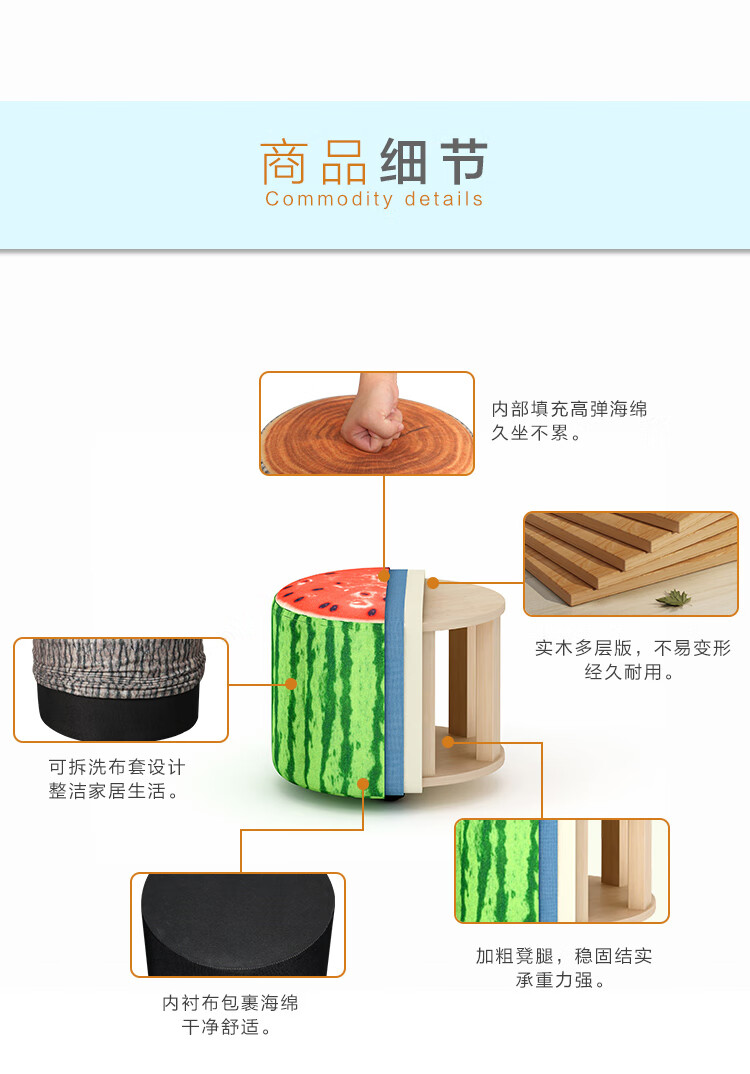 商品细节
Commodity details

内部填充高弹海绵
久坐不累。

实木多层版，不易变形
经久耐用。

可拆洗布套设计
整洁家居生活。

加粗凳腿，稳固结实
承重力强。

内衬布包裹海绵
干净舒适。