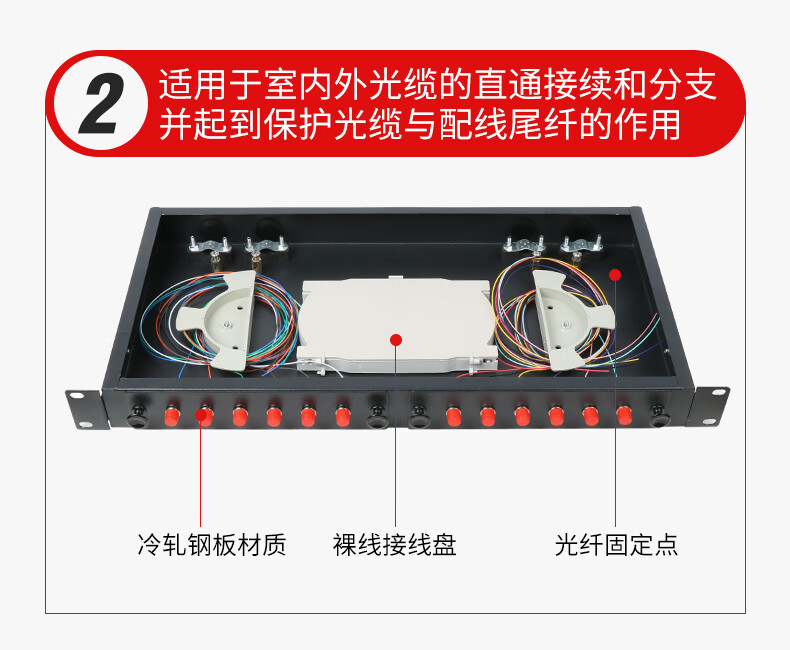 2 适用于室内外光缆的直通接续和分支并起到保护光缆与配线尾纤的作用

冷轧钢板材质

裸线接线盘

光纤固定点