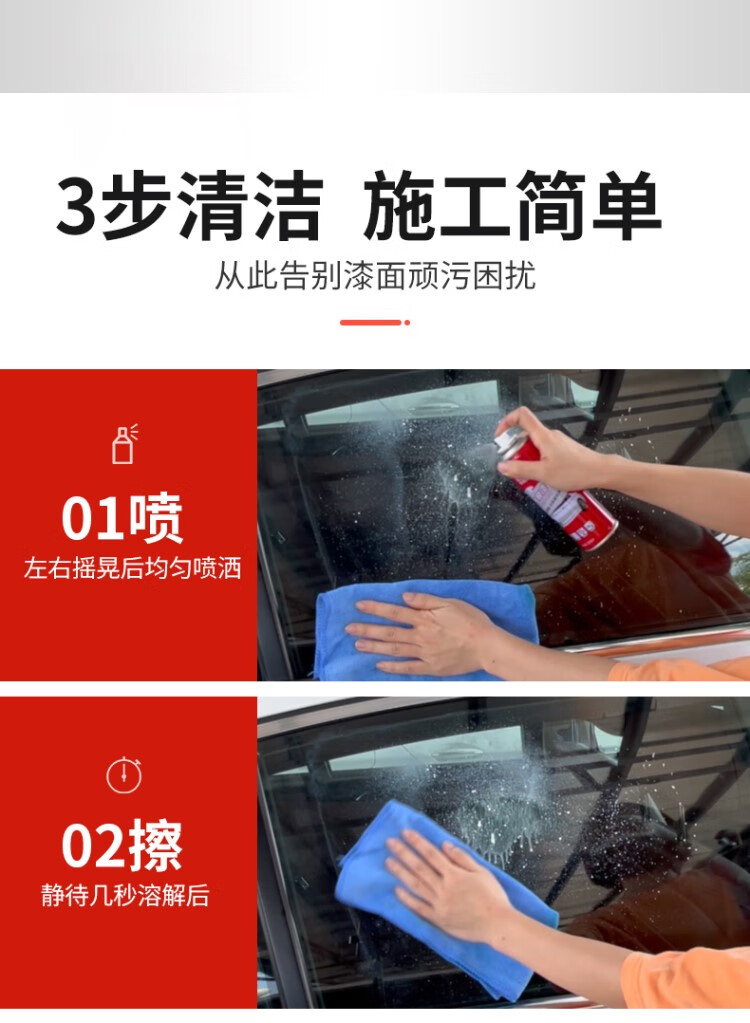 3步清洁 施工简单

从此告别漆面顽污困扰

01喷

左右摇晃后均匀喷洒

02擦

静待几秒溶解后