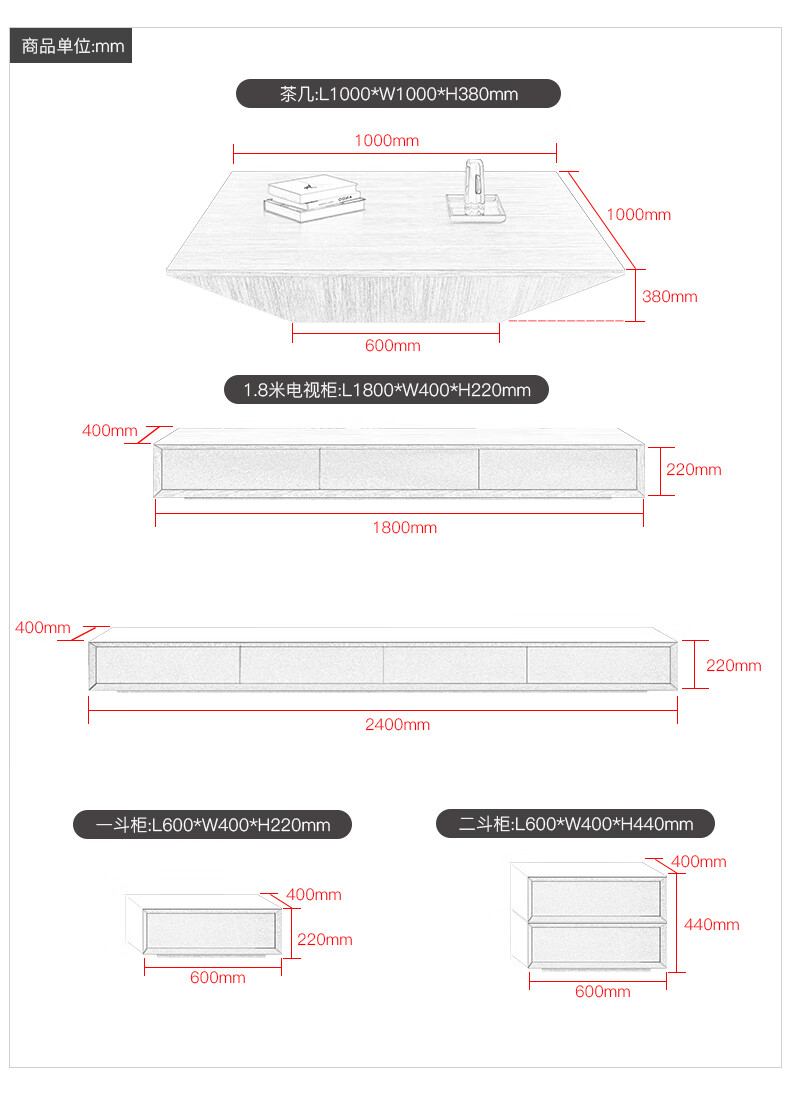 商品单位:mm

茶几:L1000*W1000*H380mm

1000mm

1000mm

380mm

600mm

1.8米电视柜:L1800*W400*H220mm

400mm

220mm

1800mm

400mm

220mm

2400mm

一斗柜:L600*W400*H220mm

400mm

220mm

600mm

二斗柜:L600*W400*H440mm

400mm

440mm

600mm