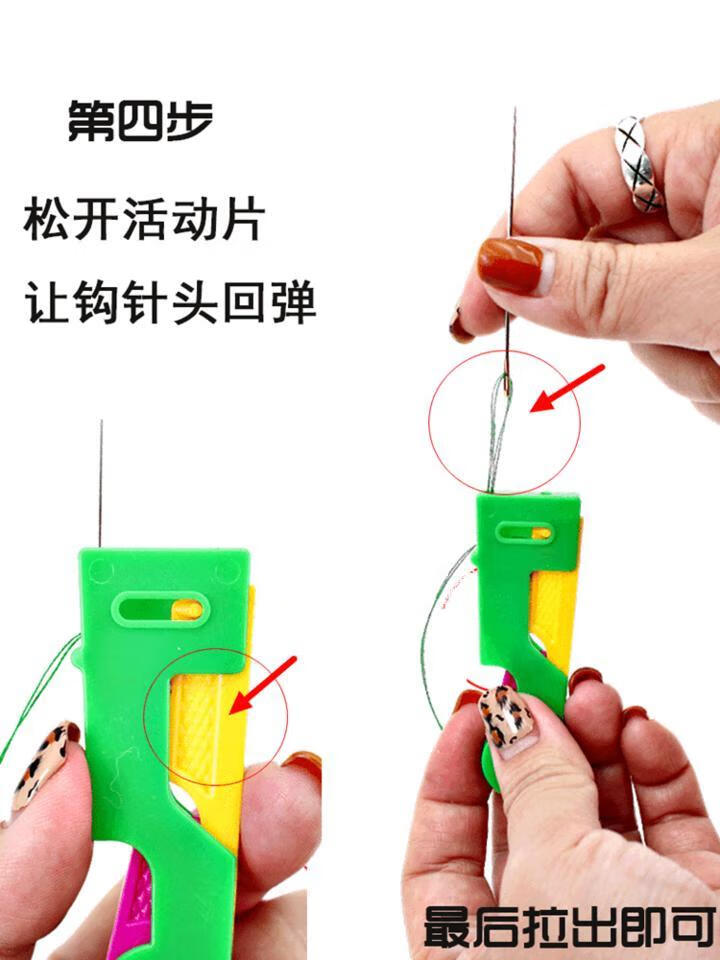 第四步

松开活动片

让钩针头回弹

最后拉出即可