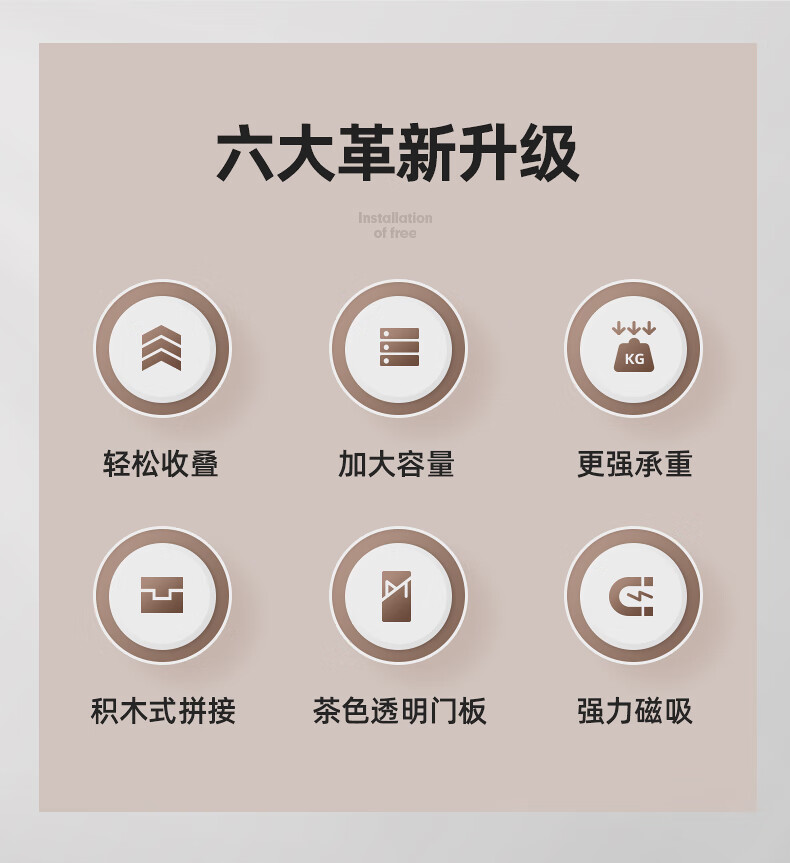 六大革新升级

Installation
of free

KG

轻松收叠

加大容量

更强承重

积木式拼接

茶色透明门板

强力磁吸