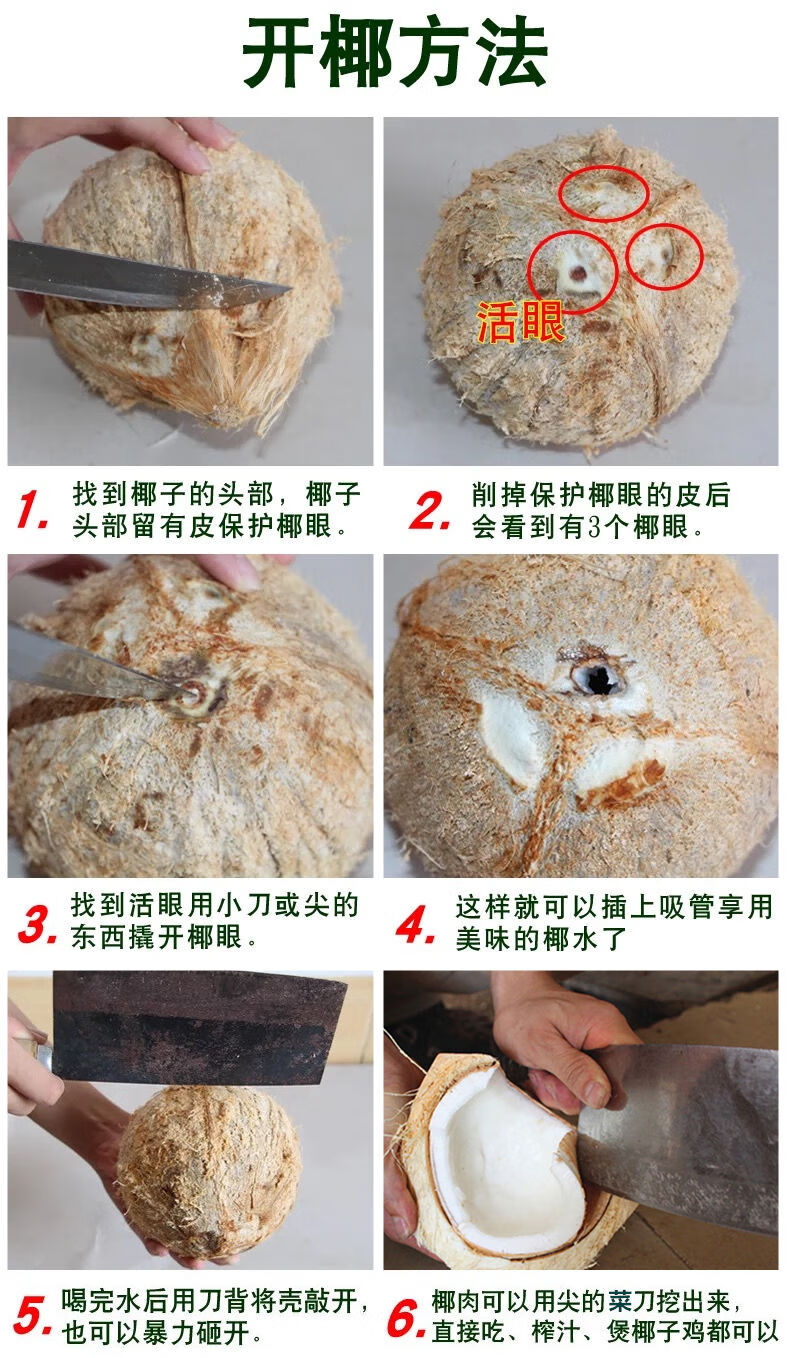 开椰方法

活眼

1. 找到椰子的头部，椰子头部留有皮保护椰眼。

2. 削掉保护椰眼的皮后会看到有3个椰眼。

3. 找到活眼用小刀或尖的东西撬开椰眼。

4. 这样就可以插上吸管享用美味的椰水了

5. 喝完水后用刀背将壳敲开，也可以暴力砸开。

6. 椰肉可以用尖的菜刀挖出来，直接吃、榨汁、煲椰子鸡都可以