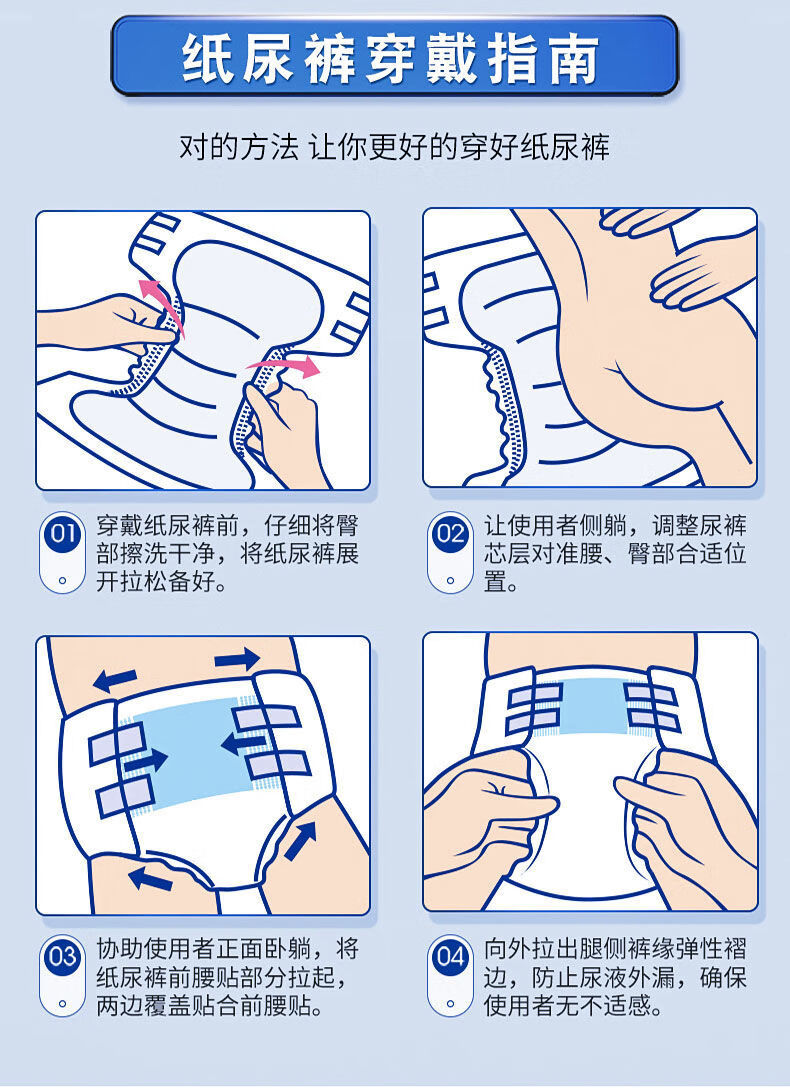 纸尿裤穿戴指南

对的方法 让你更好的穿好纸尿裤

01 穿戴纸尿裤前，仔细将臀部擦洗干净，将纸尿裤展开拉松备好。

02 让使用者侧躺，调整尿裤芯层对准腰、臀部合适位置。

03 协助使用者正面卧躺，将纸尿裤前腰贴部分拉起，两边覆盖贴合前腰贴。

04 向外拉出腿侧裤缘弹性褶边，防止尿液外漏，确保使用者无不适感。