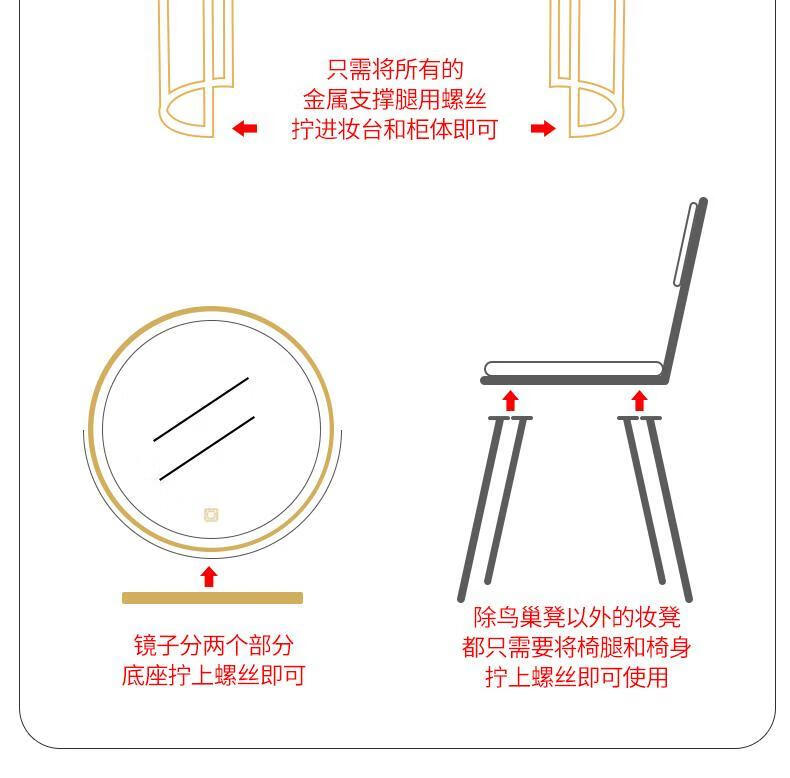 只需将所有的
金属支撑腿用螺丝
拧进妆台和柜体即可

镜子分两个部分
底座拧上螺丝即可

除鸟巢凳以外的妆凳
都只需要将椅腿和椅身
拧上螺丝即可使用