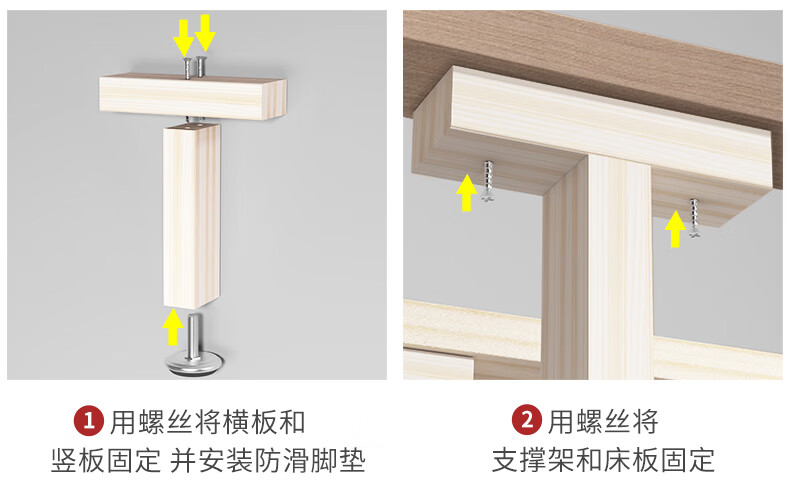 1 用螺丝将横板和竖板固定 并安装防滑脚垫

2 用螺丝将支撑架和床板固定