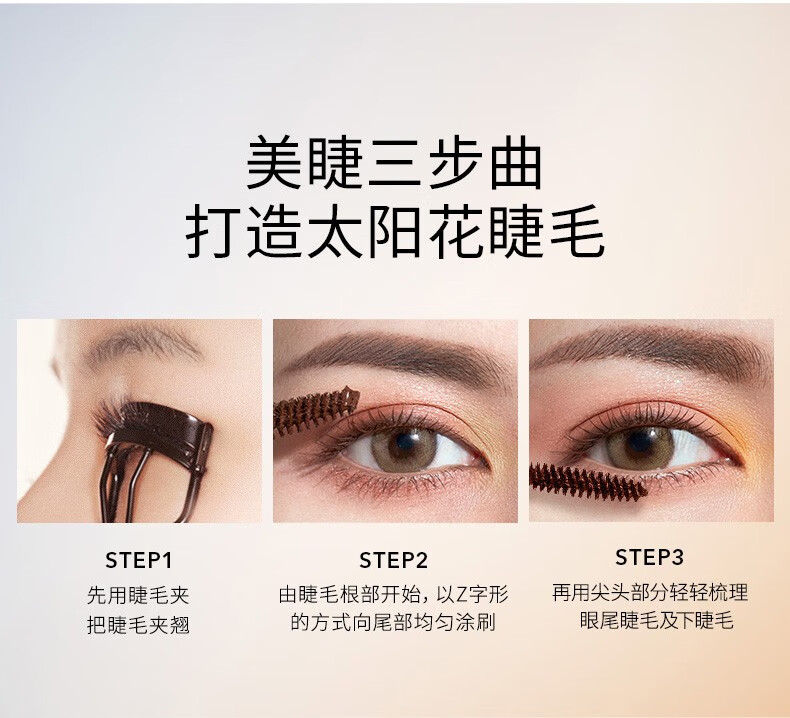 美睫三步曲
打造太阳花睫毛

STEP1
先用睫毛夹
把睫毛夹翘

STEP2
由睫毛根部开始，以Z字形
的方式向尾部均匀涂刷

STEP3
再用尖头部分轻轻梳理
眼尾睫毛及下睫毛