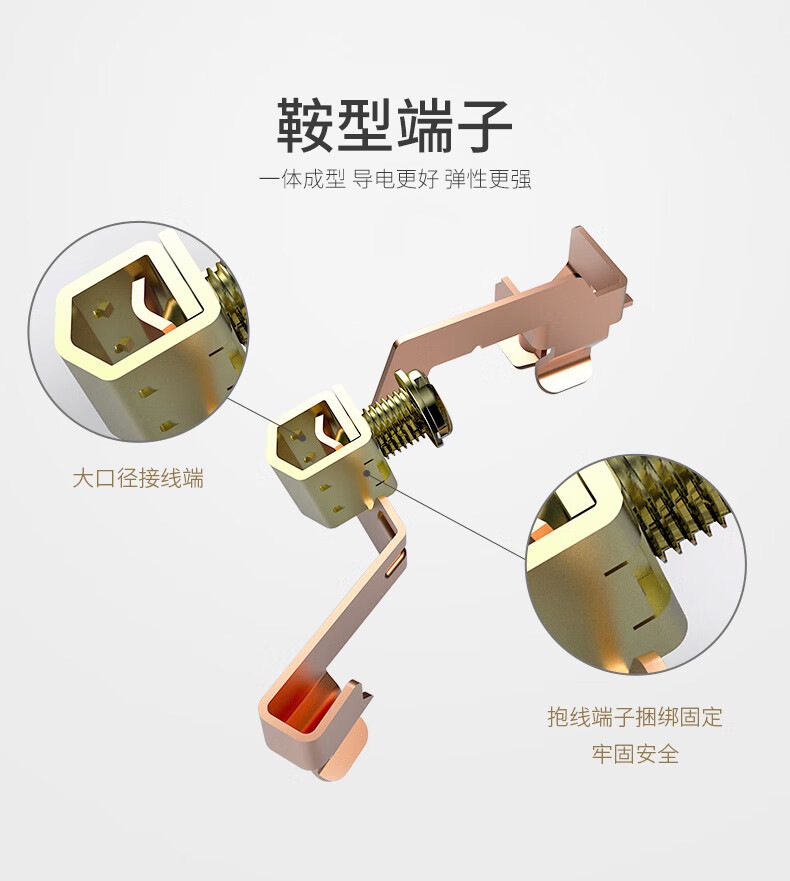 鞍型端子

一体成型 导电更好 弹性更强

大口径接线端

抱线端子捆绑固定
牢固安全