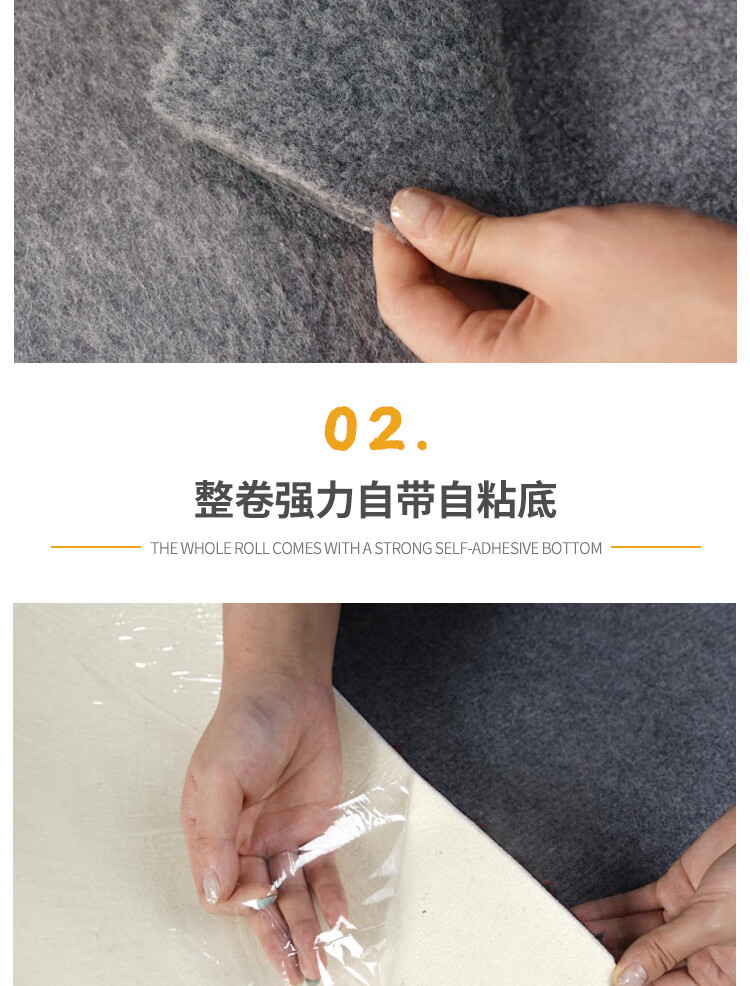 02.

整卷强力自带自粘底

THE WHOLE ROLL COMES WITH A STRONG SELF-ADHESIVE BOTTOM