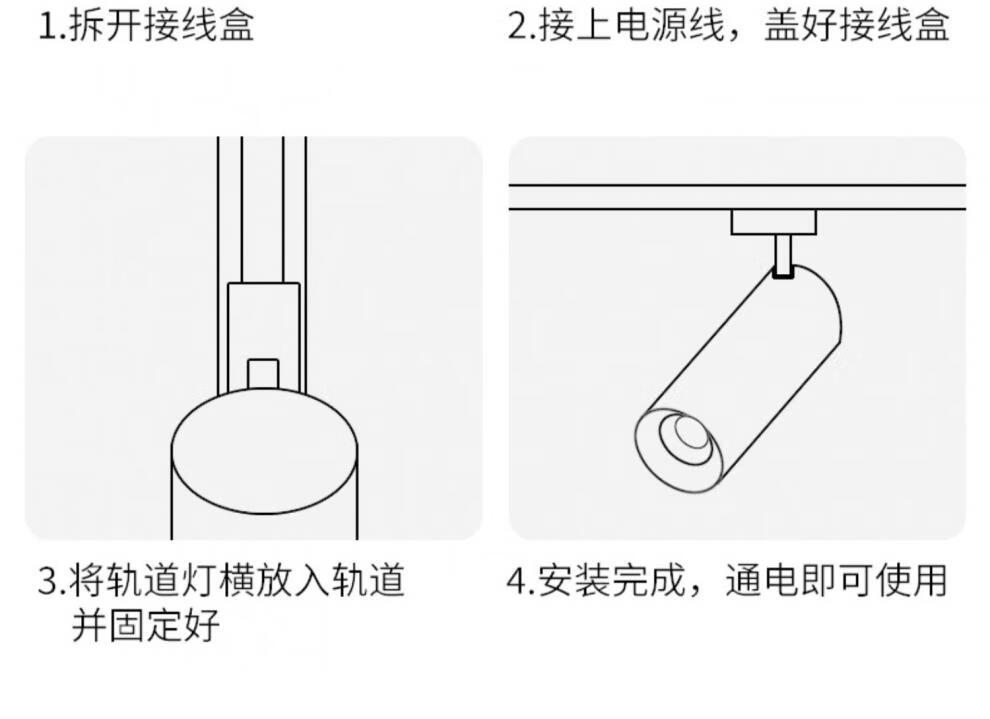 1.拆开接线盒

2.接上电源线，盖好接线盒

3.将轨道灯横放入轨道并固定好

4.安装完成，通电即可使用