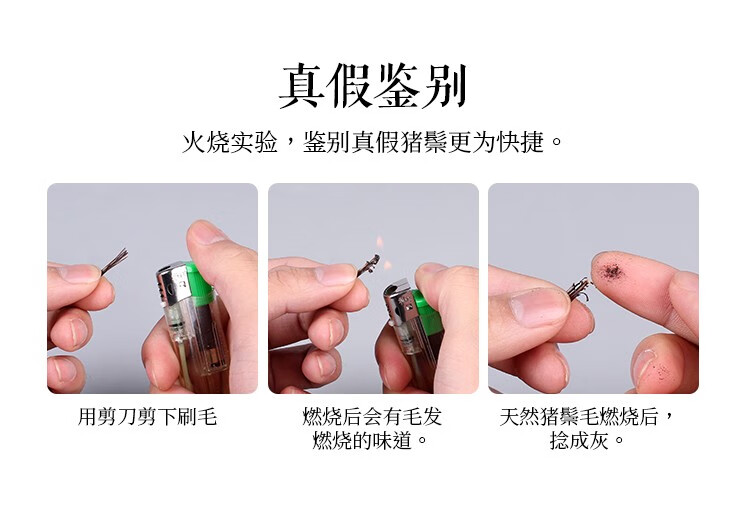 真假鉴别

火烧实验，鉴别真假猪鬃更为快捷。

用剪刀剪下刷毛

燃烧后会有毛发燃烧的味道。

天然猪鬃毛燃烧后，捻成灰。