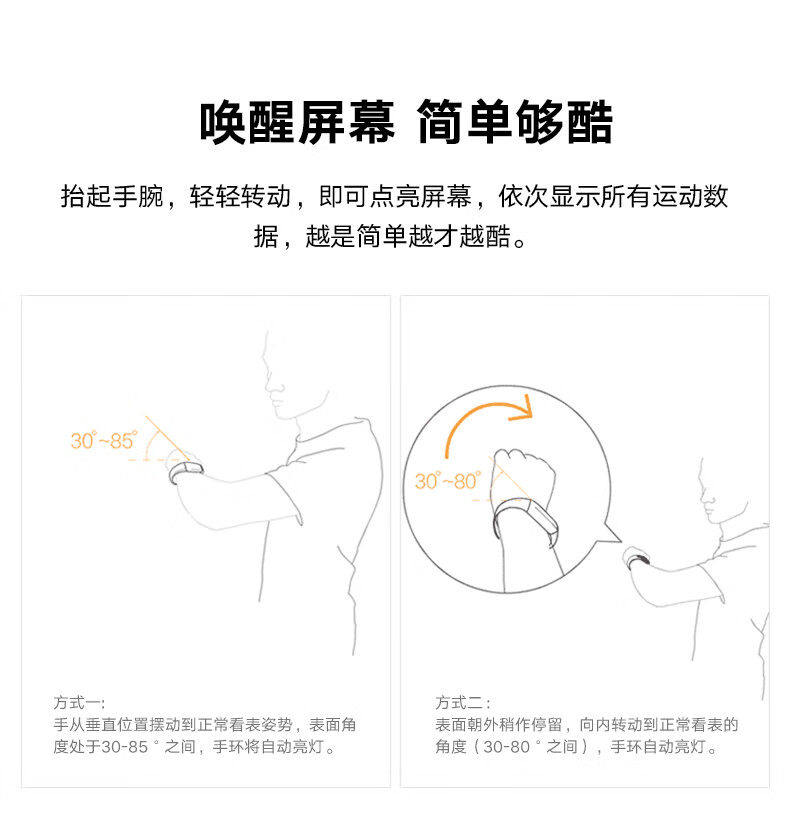 唤醒屏幕 简单够酷

抬起手腕，轻轻转动，即可点亮屏幕，依次显示所有运动数据，越是简单越才越酷。

30°~85°

方式一：
手从垂直位置摆动到正常看表姿势，表面角度处于30-85 ° 之间，手环将自动亮灯。

30°~80°

方式二：
表面朝外稍作停留，向内转动到正常看表的角度（30-80 ° 之间），手环自动亮灯。