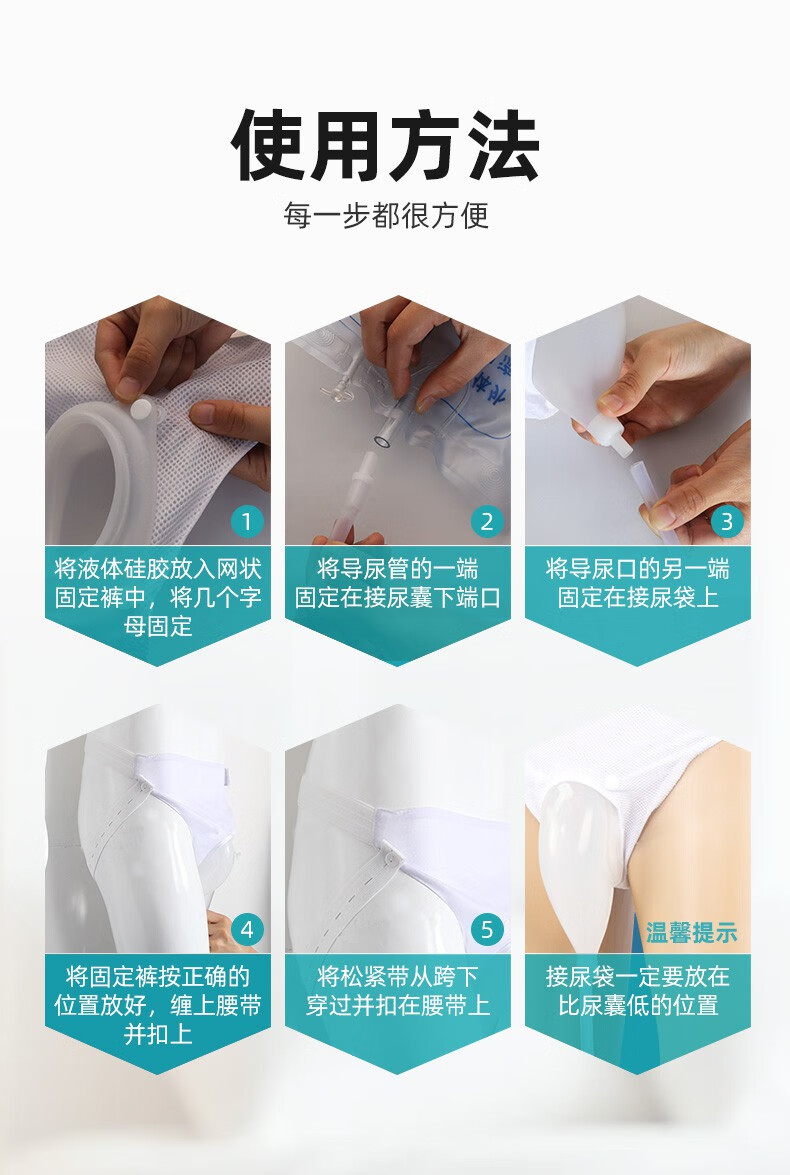 使用方法

每一步都很方便

1

将液体硅胶放入网状固定裤中，将几个字母固定

2

将导尿管的一端固定在接尿囊下端口

3

将导尿口的另一端固定在接尿袋上

4

将固定裤按正确的位置放好，缠上腰带并扣上

5

将松紧带从跨下穿过并扣在腰带上

温馨提示

接尿袋一定要放在比尿囊低的位置