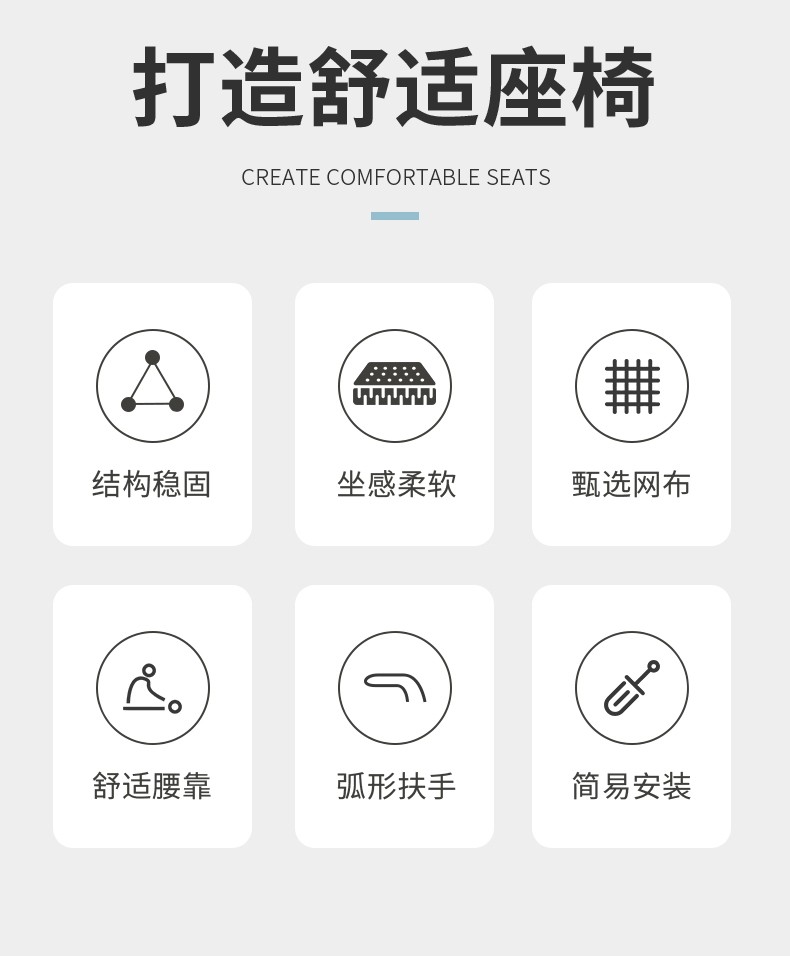 打造舒适座椅

CREATE COMFORTABLE SEATS

结构稳固

坐感柔软

甄选网布

舒适腰靠

弧形扶手

简易安装