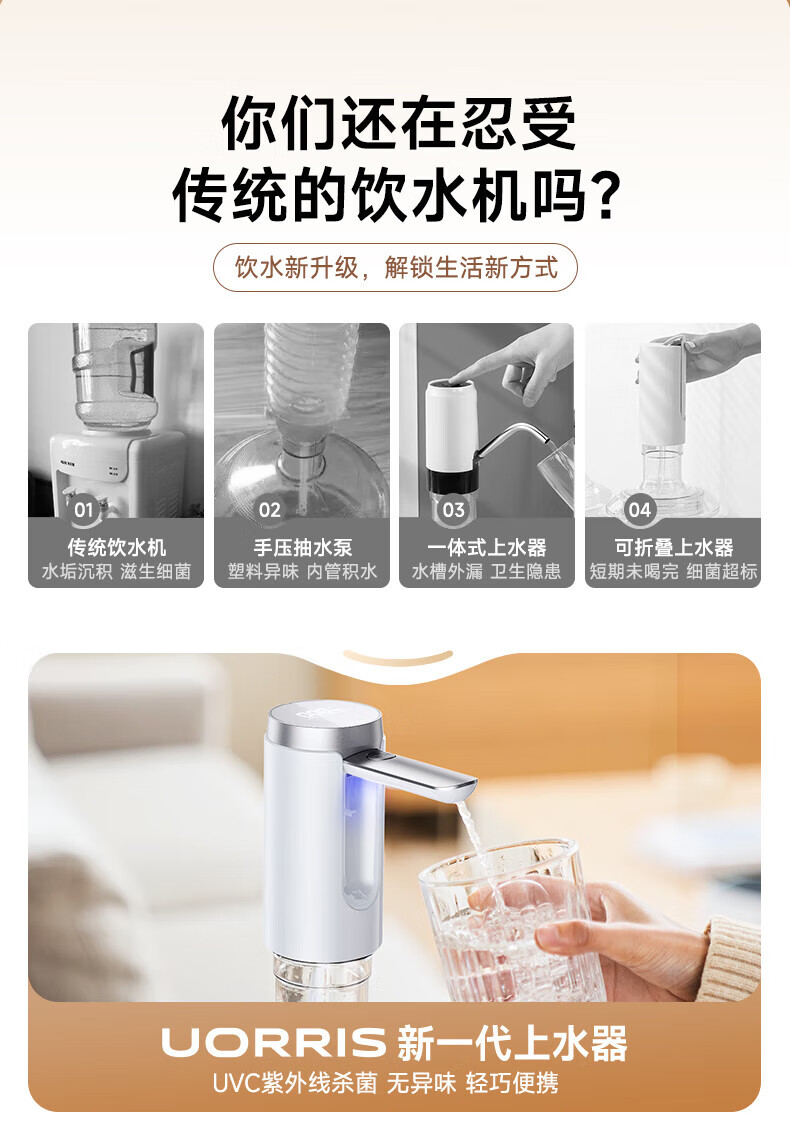 你们还在忍受
传统的饮水机吗?

饮水新升级，解锁生活新方式

01
传统饮水机
水垢沉积 滋生细菌

02
手压抽水泵
塑料异味 内管积水

03
一体式上水器
水槽外漏 卫生隐患

04
可折叠上水器
短期未喝完 细菌超标

UORRIS 新一代上水器
UVC紫外线杀菌 无异味 轻巧便携