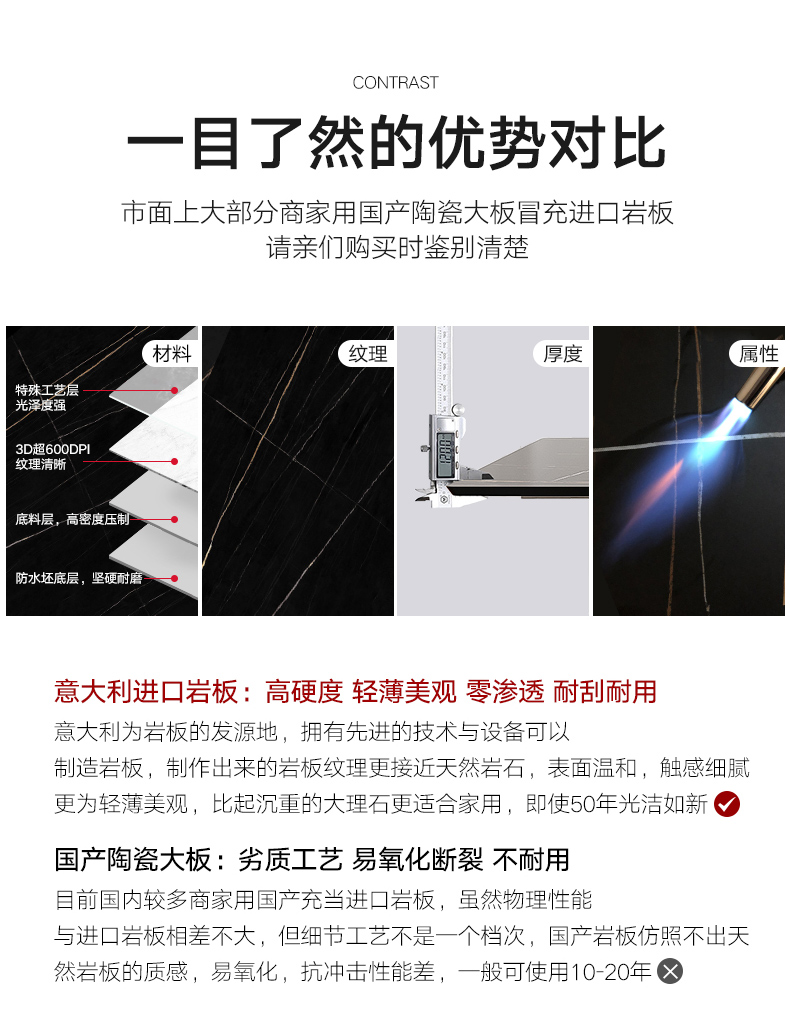 CONTRAST

一目了然的优势对比

市面上大部分商家用国产陶瓷大板冒充进口岩板
请亲们购买时鉴别清楚

材料

特殊工艺层
光泽度强

3D超600DPI
纹理清晰

底料层，高密度压制

防水坯底层，坚硬耐磨

纹理

厚度

属性

意大利进口岩板：高硬度 轻薄美观 零渗透 耐刮耐用

意大利为岩板的发源地，拥有先进的技术与设备可以制造岩板，制作出来的岩板纹理更接近天然岩石，表面温和，触感细腻更为轻薄美观，比起沉重的大理石更适合家用，即使50年光洁如新

国产陶瓷大板：劣质工艺 易氧化断裂 不耐用

目前国内较多商家用国产充当进口岩板，虽然物理性能与进口岩板相差不大，但细节工艺不是一个档次，国产岩板仿照不出天然岩板的质感，易氧化，抗冲击性能差，一般可使用10-20年