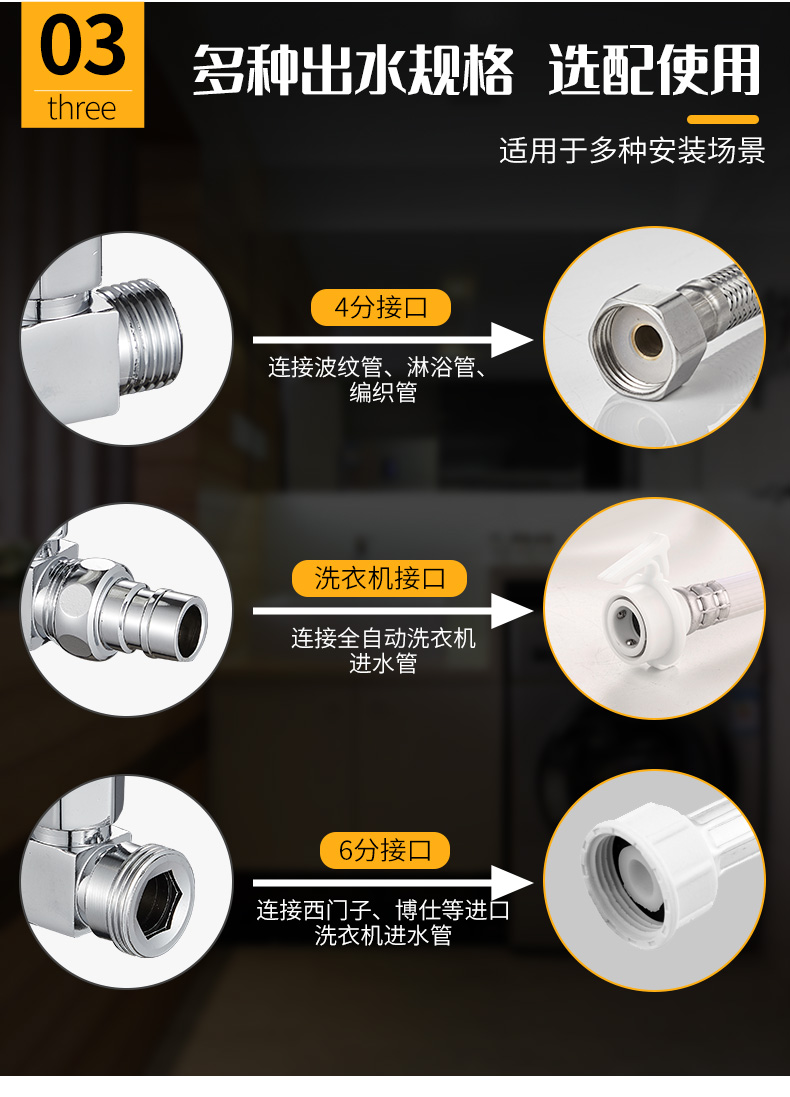 03
three

多种出水规格 选配使用

适用于多种安装场景

4分接口

连接波纹管、淋浴管、编织管

洗衣机接口

连接全自动洗衣机进水管

6分接口

连接西门子、博仕等进口洗衣机进水管