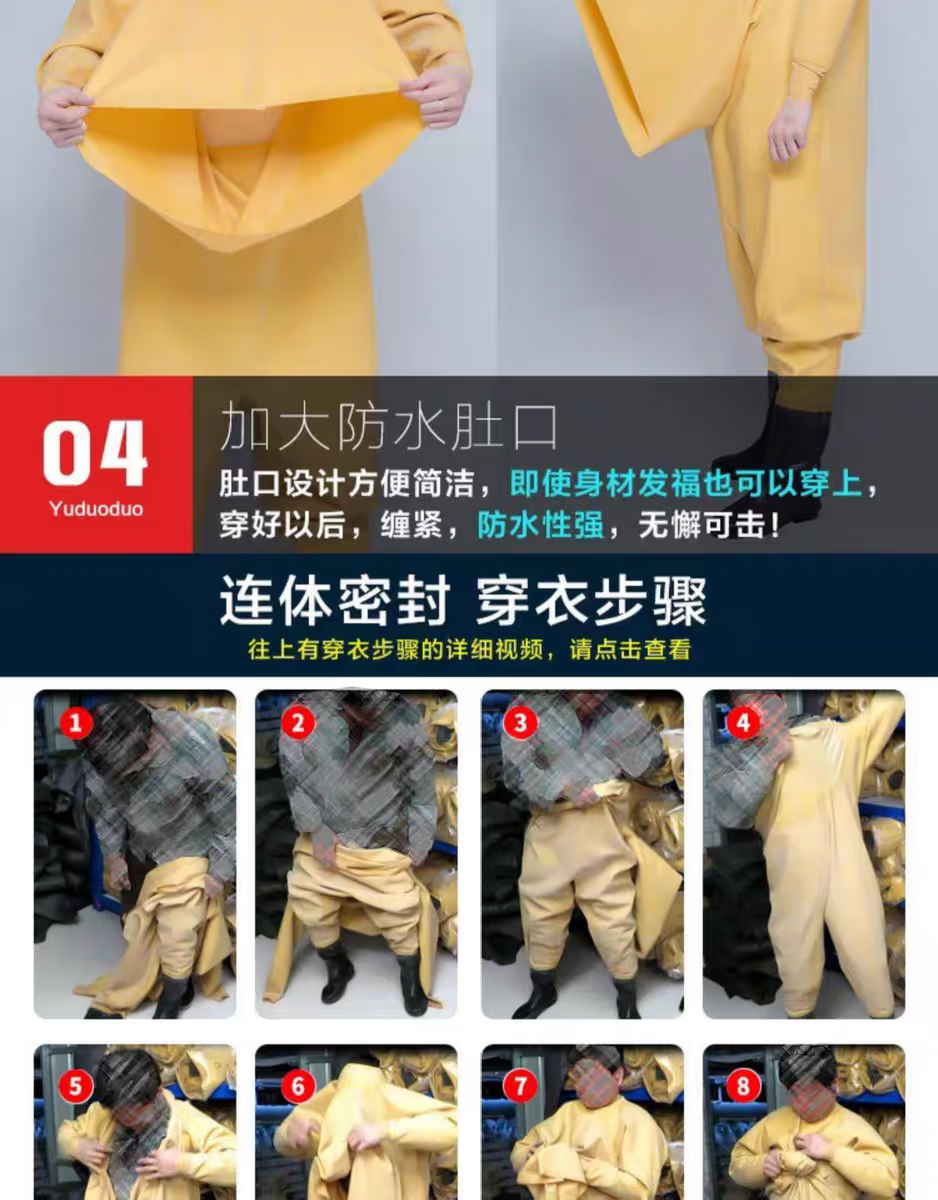 04
Yuduoduo

加大防水肚口

肚口设计方便简洁，即使身材发福也可以穿上，穿好以后，缠紧，防水性强，无懈可击！

连体密封 穿衣步骤

往上有穿衣步骤的详细视频，请点击查看

1

2

3

4

5

6

7

8