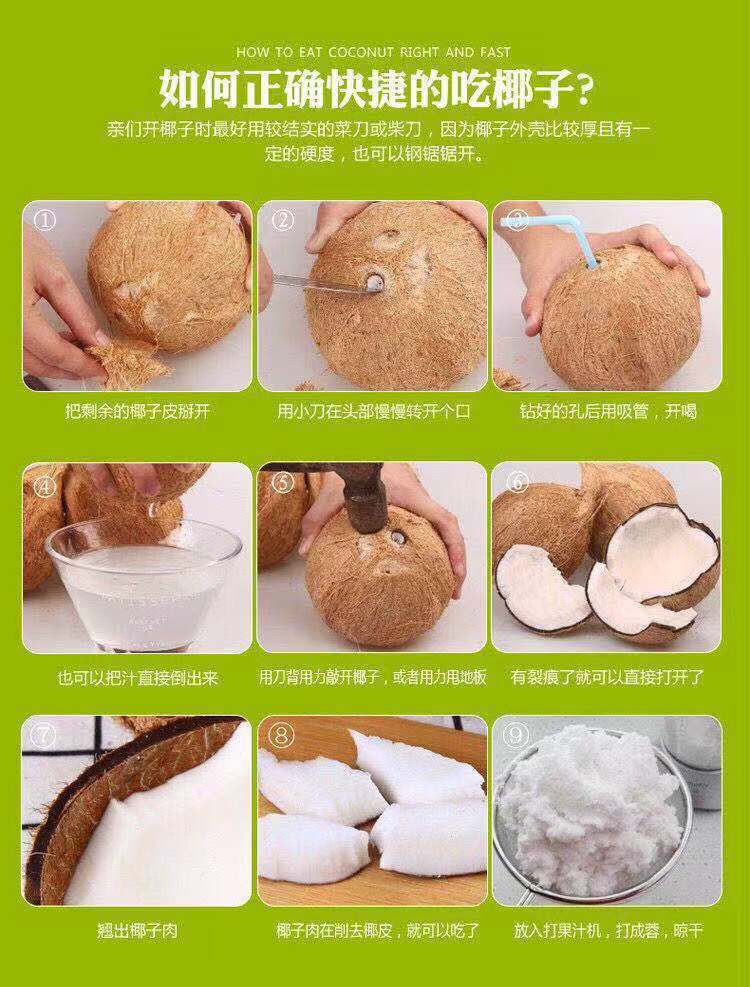 HOW TO EAT COCONUT RIGHT AND FAST

如何正确快捷的吃椰子?

亲们开椰子时最好用较结实的菜刀或柴刀，因为椰子外壳比较厚且有一定的硬度，也可以钢锯锯开。

①

把剩余的椰子皮掰开

②

用小刀在头部慢慢转开个口

③

钻好的孔后用吸管，开喝

④

也可以把汁直接倒出来

⑤

用刀背用力敲开椰子，或者用力甩地板

⑥

有裂痕了就可以直接打开了

⑦

翘出椰子肉

⑧

椰子肉在削去椰皮，就可以吃了

⑨

放入打果汁机，打成蓉，晾干