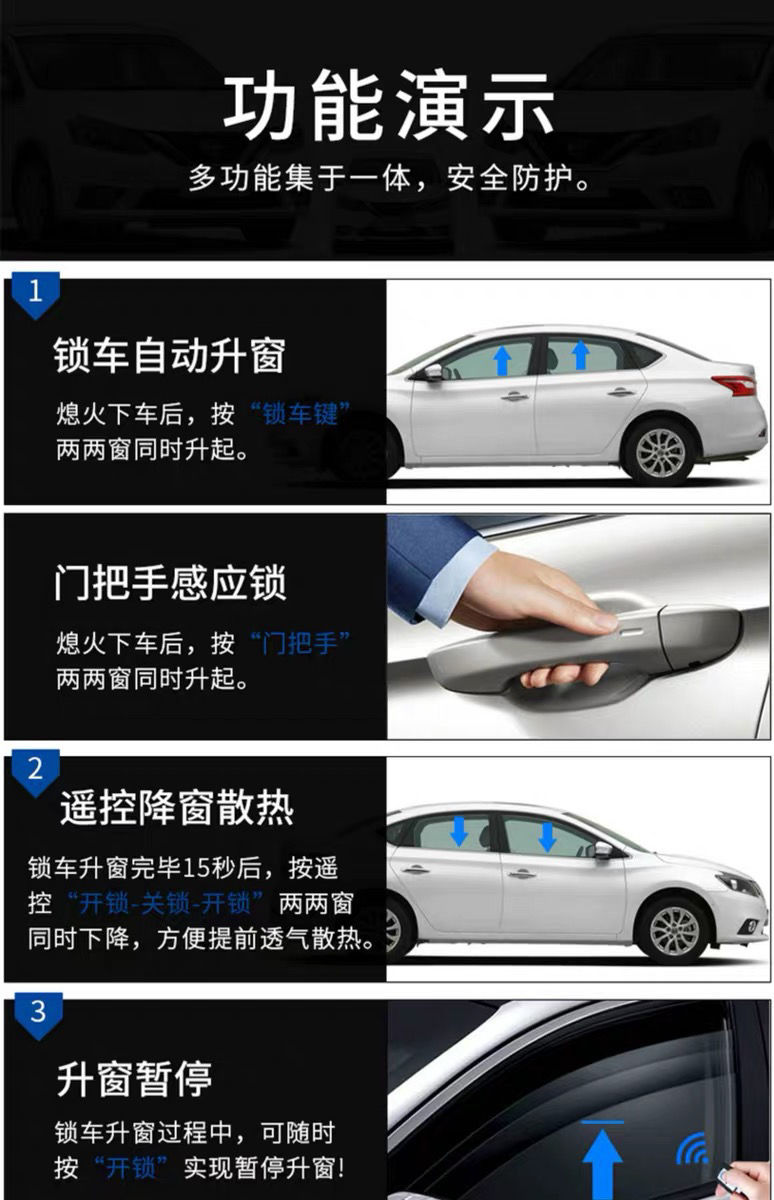 功能演示
多功能集于一体，安全防护。

1
锁车自动升窗
熄火下车后，按“锁车键”两两窗同时升起。

门把手感应锁
熄火下车后，按“门把手”两两窗同时升起。

2
遥控降窗散热
锁车升窗完毕15秒后，按遥控“开锁-关锁-开锁”两两窗同时下降，方便提前透气散热。

3
升窗暂停
锁车升窗过程中，可随时按“开锁”实现暂停升窗!