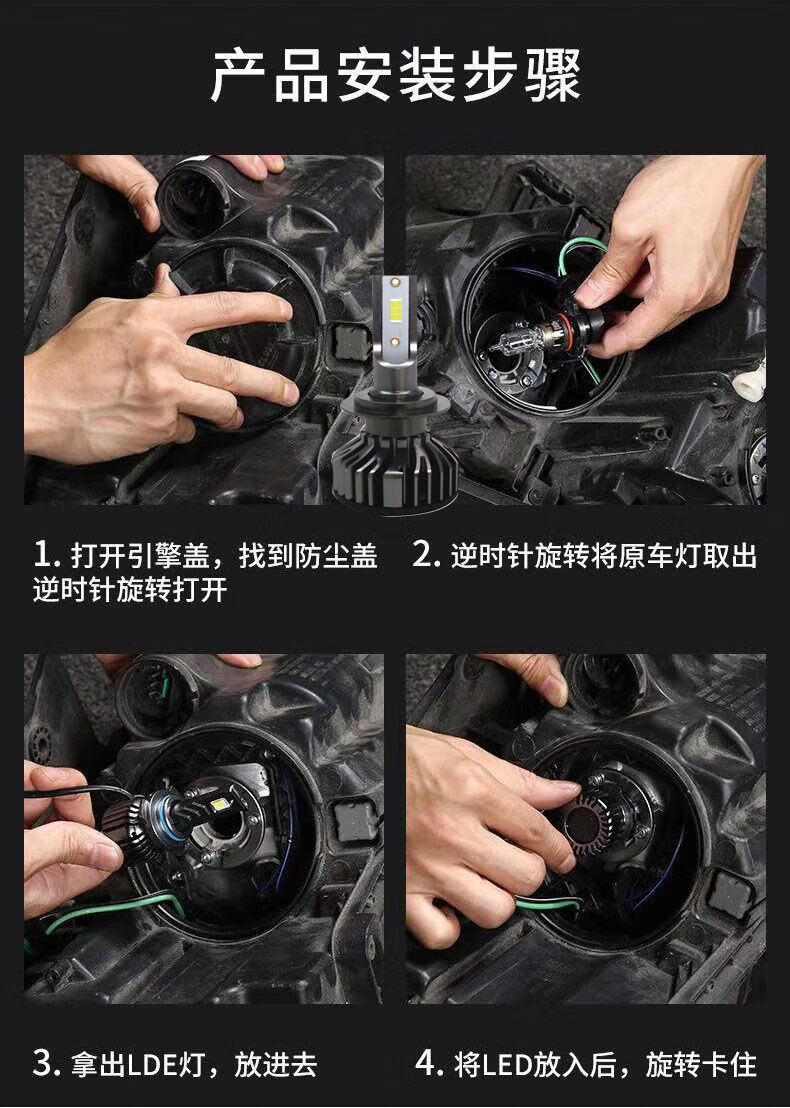 产品安装步骤

1. 打开引擎盖，找到防尘盖逆时针旋转打开

2. 逆时针旋转将原车灯取出

3. 拿出LDE灯，放进去

4. 将LED放入后，旋转卡住