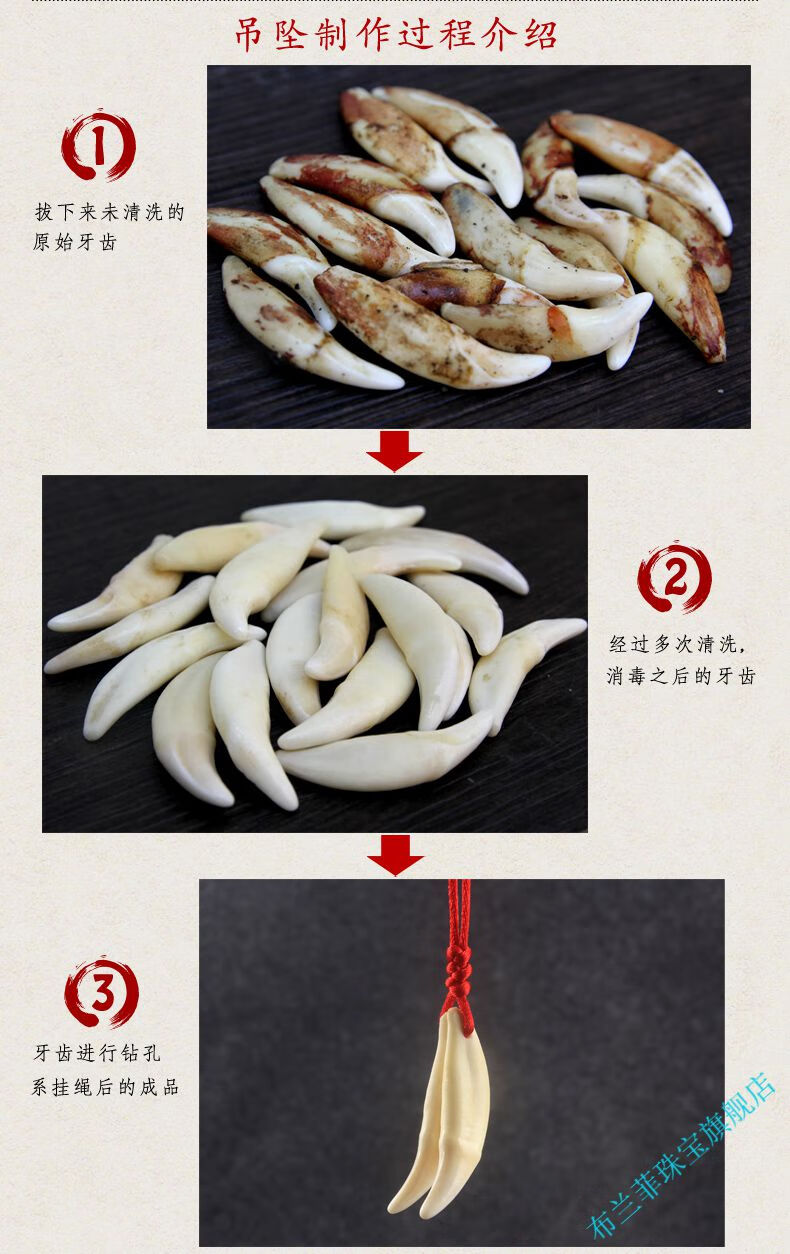 吊坠制作过程介绍

1

拔下来未清洗的原始牙齿

2

经过多次清洗，消毒之后的牙齿

3

牙齿进行钻孔系挂绳后的成品

布兰菲珠宝旗舰店