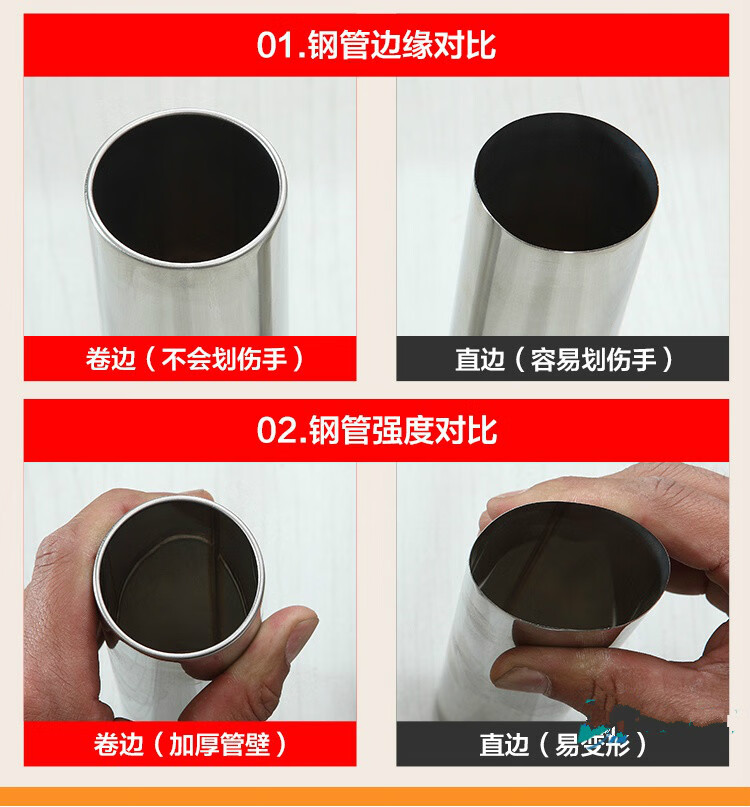 01.钢管边缘对比

卷边（不会划伤手）

直边（容易划伤手）

02.钢管强度对比

卷边（加厚管壁）

直边（易变形）